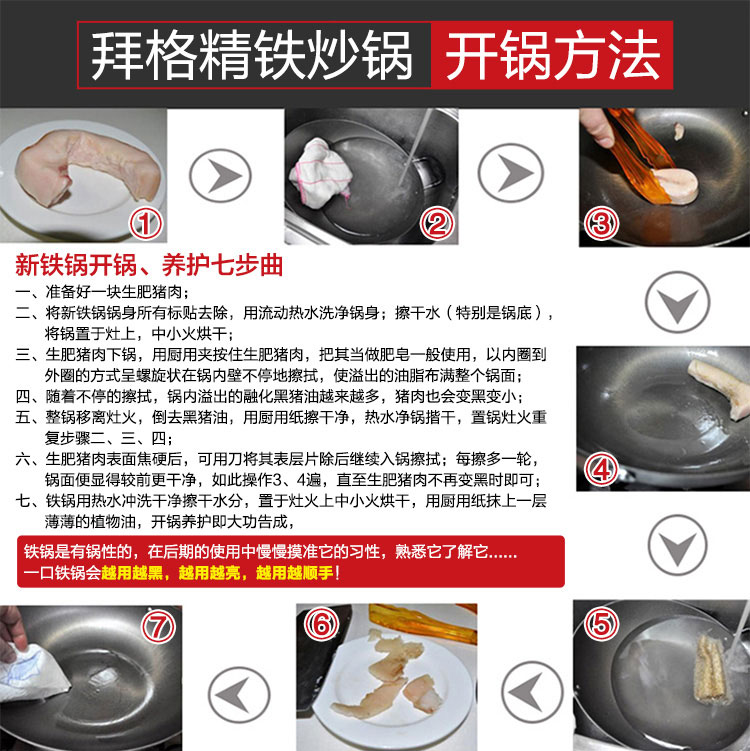 拜格精铁炒锅 开锅方法

①

②

③

新铁锅开锅、养护七步曲

一、准备好一块生肥猪肉；

二、将新铁锅锅身所有标贴去除，用流动热水洗净锅身；擦干水（特别是锅底），将锅置于灶上，中小火烘干；

三、生肥猪肉下锅，用厨用夹按住生肥猪肉，把其当做肥皂一般使用，以内圈到外圈的方式呈螺旋状在锅内壁不停地擦拭，使溢出的油脂布满整个锅面；

四、随着不停的擦拭，锅内溢出的融化黑猪油越来越多，猪肉也会变黑变小；

五、整锅移离灶火，倒去黑猪油，用厨用纸擦干净，热水净锅揩干，置锅灶火重复步骤二、三、四；

六、生肥猪肉表面焦硬后，可用刀将其表层片除后继续入锅擦拭；每擦多一轮，锅面便显得较前更干净，如此操作3、4遍，直至生肥猪肉不再变黑时即可；

七、铁锅用热水冲洗干净擦干水分，置于灶火上中小火烘干，用厨用纸抹上一层薄薄的植物油，开锅养护即大功告成，

铁锅是有锅性的，在后期的使用中慢慢摸准它的习性，熟悉它了解它......
一口铁锅会越用越黑，越用越亮，越用越顺手！

④

⑦

⑥

⑤