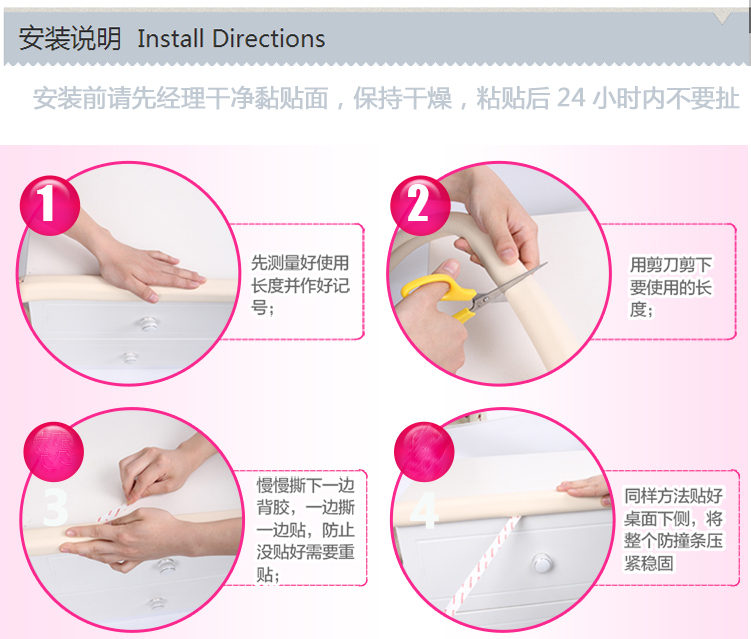 安装说明 Install Directions

安装前请先经理干净黏贴面，保持干燥，粘贴后 24 小时内不要扯

1

先测量好使用长度并作好记号；

2

用剪刀剪下要使用的长度；

3

慢慢撕下一边背胶，一边撕一边贴，防止没贴好需要重贴；

4

同样方法贴好桌面下侧，将整个防撞条压紧稳固