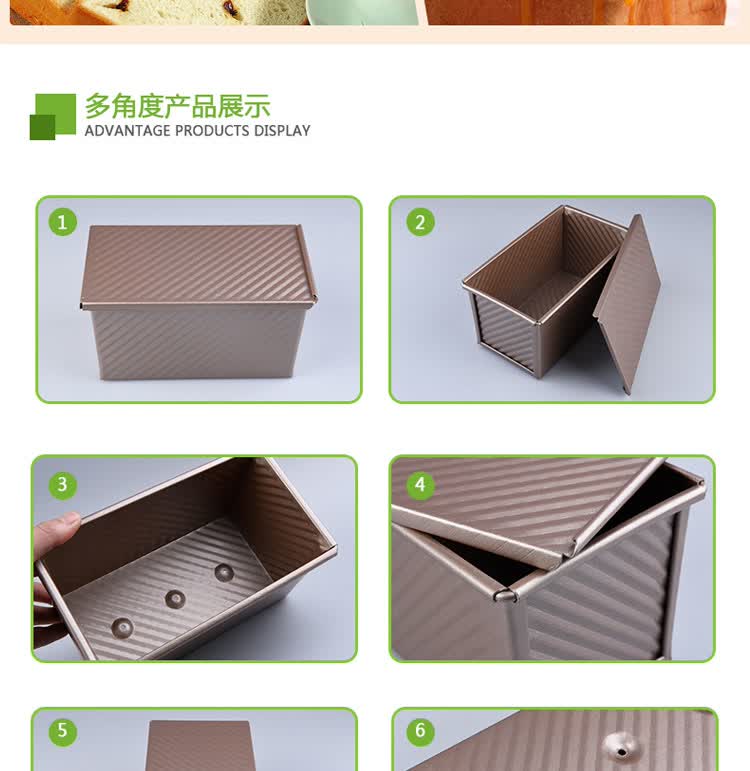 多角度产品展示
ADVANTAGE PRODUCTS DISPLAY

1

2

3

4

5

6