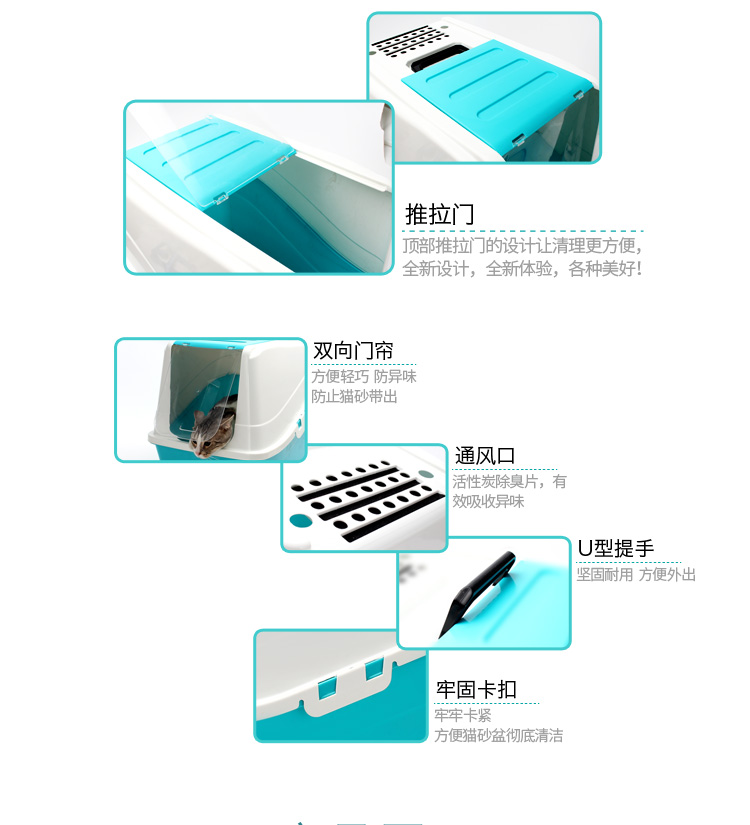 推拉门

顶部推拉门的设计让清理更方便，全新设计，全新体验，各种美好！

双向门帘

方便轻巧 防异味
防止猫砂带出

通风口

活性炭除臭片，有效吸收异味

U型提手

坚固耐用 方便外出

牢固卡扣

牢牢卡紧
方便猫砂盆彻底清洁