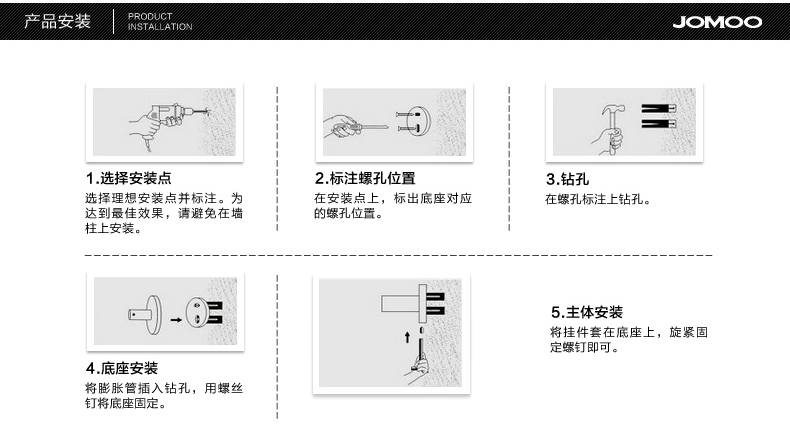 产品安装 PRODUCT INSTALLATION JOMOO

1.选择安装点
选择理想安装点并标注。为达到最佳效果，请避免在墙柱上安装。

2.标注螺孔位置
在安装点上，标出底座对应的螺孔位置。

3.钻孔
在螺孔标注上钻孔。

4.底座安装
将膨胀管插入钻孔，用螺丝钉将底座固定。

5.主体安装
将挂件套在底座上，旋紧固定螺钉即可。