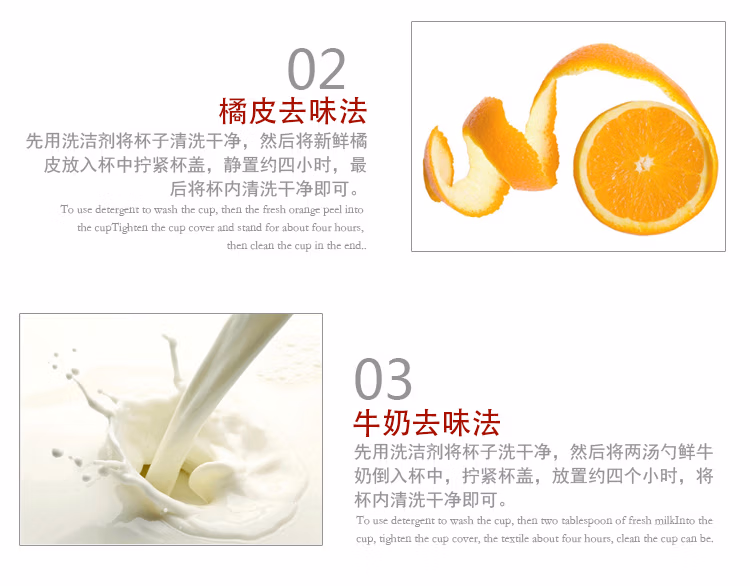 02
橘皮去味法
先用洗洁剂将杯子清洗干净，然后将新鲜橘皮放入杯中拧紧杯盖，静置约四小时，最后将杯内清洗干净即可。
To use detergent to wash the cup, then the fresh orange peel into the cupTighten the cup cover and stand for about four hours, then clean the cup in the end..

03
牛奶去味法
先用洗洁剂将杯子洗干净，然后将两汤勺鲜牛奶倒入杯中，拧紧杯盖，放置约四个小时，将杯内清洗干净即可。
To use detergent to wash the cup, then two tablespoon of fresh milkInto the cup, tighten the cup cover, the textile about four hours, clean the cup can be.