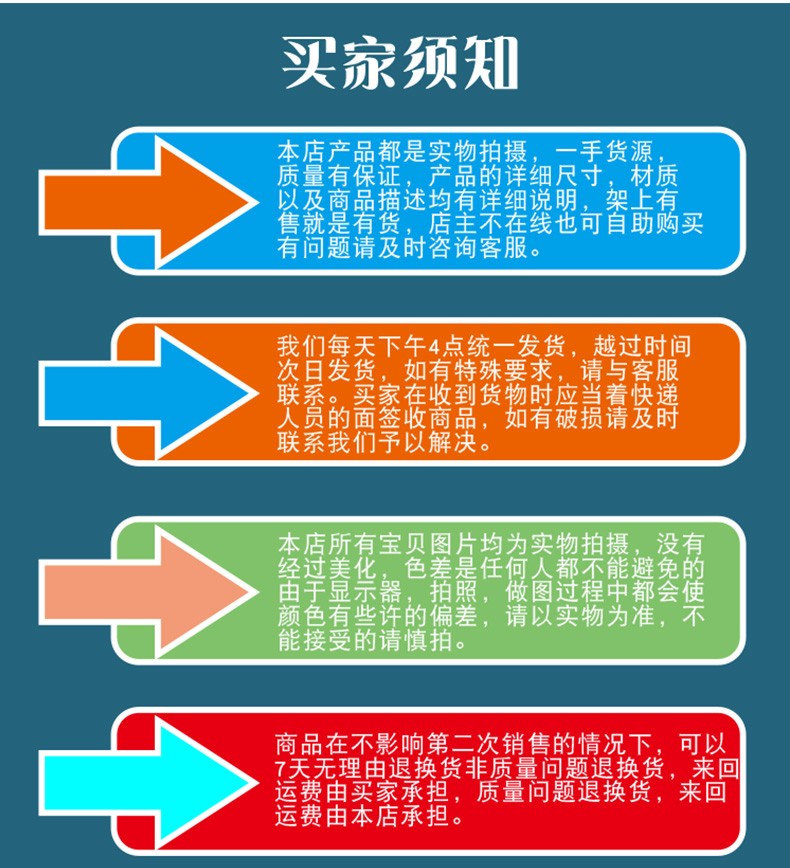 买家须知

本店产品都是实物拍摄，一手货源，质量有保证，产品的详细尺寸，材质以及商品描述均有详细说明，架上有售就是有货，店主不在线也可自助购买有问题请及时咨询客服。

我们每天下午4点统一发货，越过时间次日发货，如有特殊要求，请与客服联系。买家在收到货物时应当着快递人员的面签收商品，如有破损请及时联系我们予以解决。

本店所有宝贝图片均为实物拍摄，没有经过美化，色差是任何人都不能避免的由于显示器，拍照，做图过程中都会使颜色有些许的偏差，请以实物为准，不能接受的请慎拍。

商品在不影响第二次销售的情况下，可以7天无理由退换货非质量问题退换货，来回运费由买家承担，质量问题退换货，来回运费由本店承担。