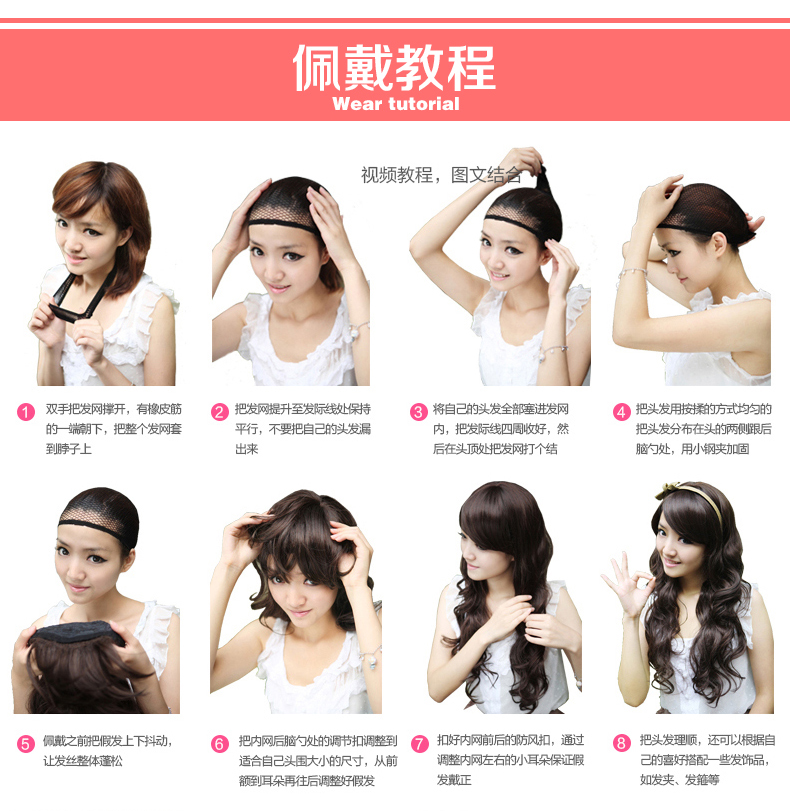 佩戴教程
Wear tutorial

视频教程，图文结合

1 双手把发网撑开，有橡皮筋的一端朝下，把整个发网套到脖子上

2 把发网提升至发际线处保持平行，不要把自己的头发漏出来

3 将自己的头发全部塞进发网内，把发际线四周收好，然后在头顶处把发网打个结

4 把头发用按揉的方式均匀的把头发分布在头的两侧跟后脑勺处，用小钢夹加固

5 佩戴之前把假发上下抖动，让发丝整体蓬松

6 把内网后脑勺处的调节扣调整到适合自己头围大小的尺寸，从前额到耳朵再往后调整好假发

7 扣好内网前后的防风扣，通过调整内网左右的小耳朵保证假发戴正

8 把头发理顺，还可以根据自己的喜好搭配一些发饰品，如发夹、发箍等