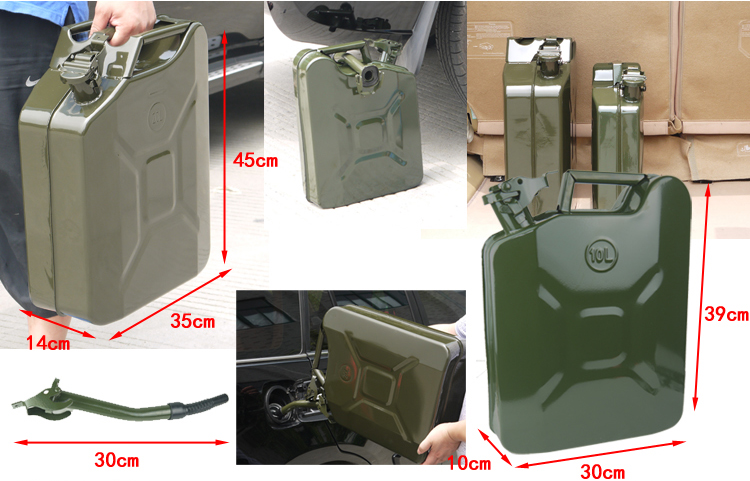 45cm
35cm
14cm
30cm
10L
39cm
10cm
30cm