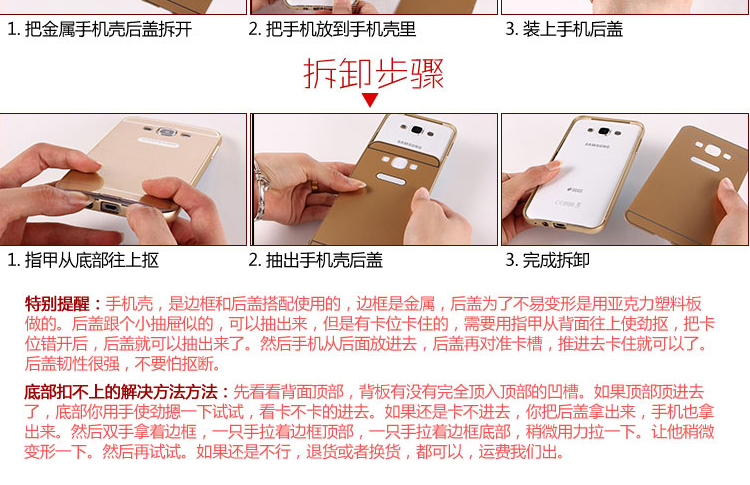 1. 把金属手机壳后盖拆开

2. 把手机放到手机壳里

3. 装上手机后盖

拆卸步骤

SAMSUNG

SAMSUNG

1. 指甲从底部往上抠

2. 抽出手机壳后盖

3. 完成拆卸

特别提醒：手机壳，是边框和后盖搭配使用的，边框是金属，后盖为了不易变形是用亚克力塑料板做的。后盖跟个小抽屉似的，可以抽出来，但是有卡位卡住的，需要用指甲从背面往上使劲抠，把卡位错开后，后盖就可以抽出来了。然后手机从后面放进去，后盖再对准卡槽，推进去卡住就可以了。后盖韧性很强，不要怕抠断。

底部扣不上的解决方法方法：先看看背面顶部，背板有没有完全顶入顶部的凹槽。如果顶部顶进去了，底部你用手使劲摁一下试试，看卡不卡的进去。如果还是卡不进去，你把后盖拿出来，手机也拿出来。然后双手拿着边框，一只手拉着边框顶部，一只手拉着边框底部，稍微用力拉一下。让他稍微变形一下。然后再试试。如果还是不行，退货或者换货，都可以，运费我们出。