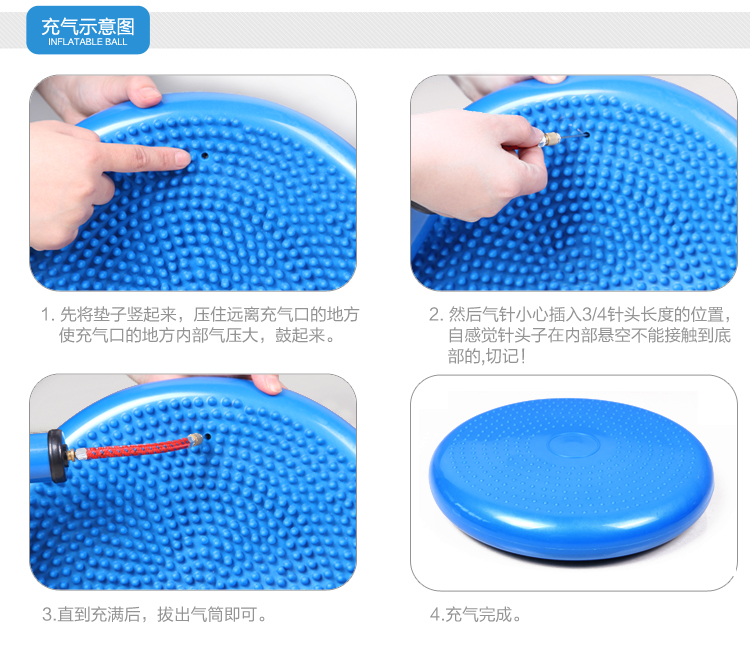 充气示意图
INFLATABLE BALL

1. 先将垫子竖起来，压住远离充气口的地方使充气口的地方内部气压大，鼓起来。

2. 然后气针小心插入3/4针头长度的位置，自感觉针头子在内部悬空不能接触到底部的,切记!

3.直到充满后，拔出气筒即可。

4.充气完成。