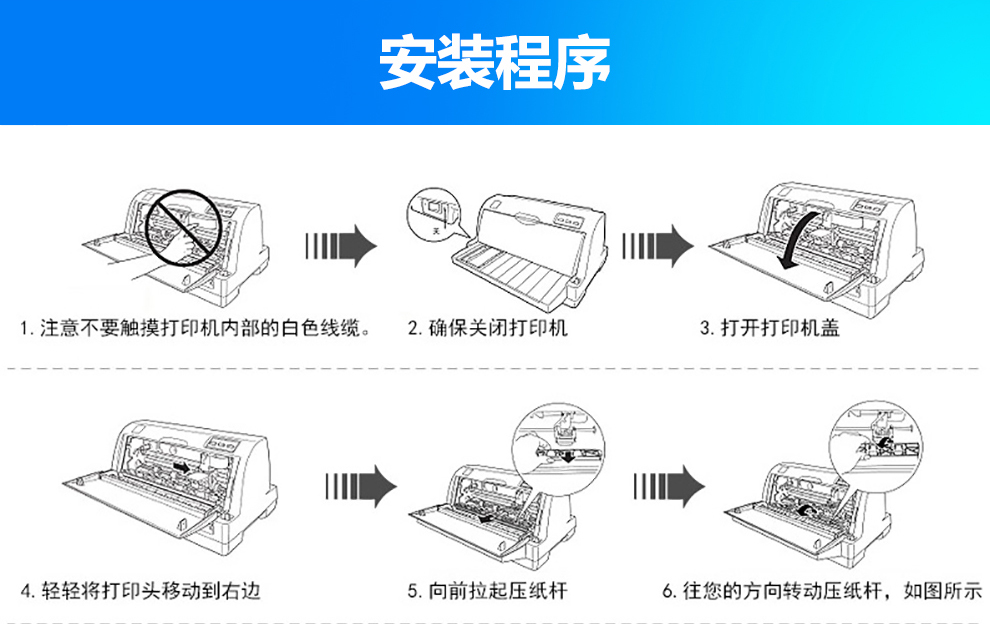 安装程序

关

1. 注意不要触摸打印机内部的白色线缆。

2. 确保关闭打印机

3. 打开打印机盖

4. 轻轻将打印头移动到右边

5. 向前拉起压纸杆

6. 往您的方向转动压纸杆，如图所示