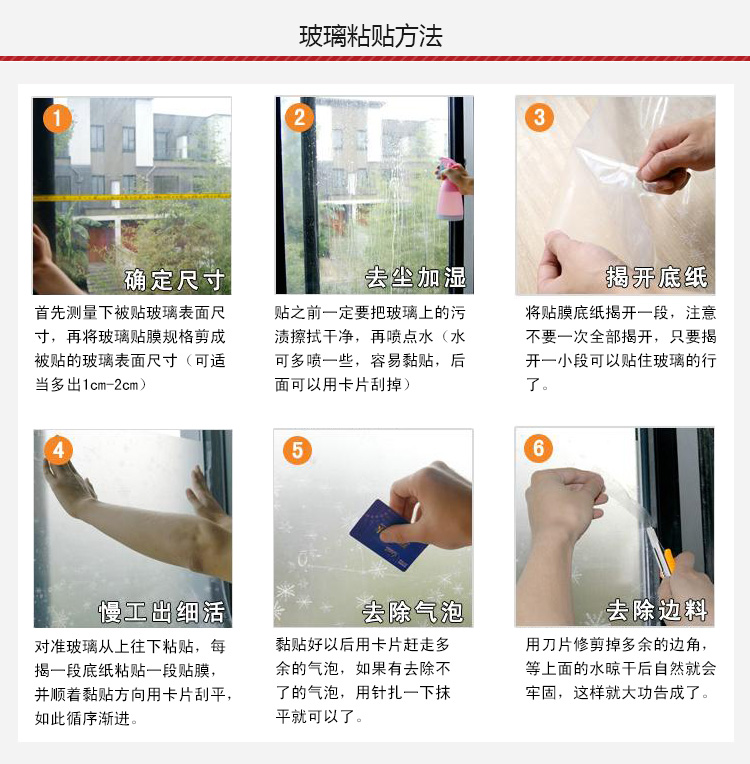 玻璃粘贴方法

1
确定尺寸
首先测量下被贴玻璃表面尺寸，再将玻璃贴膜规格剪成被贴的玻璃表面尺寸（可适当多出1cm-2cm）

2
去尘加湿
贴之前一定要把玻璃上的污渍擦拭干净，再喷点水（水可多喷一些，容易黏贴，后面可以用卡片刮掉）

3
揭开底纸
将贴膜底纸揭开一段，注意不要一次全部揭开，只要揭开一小段可以贴住玻璃的行了。

4
慢工出细活
对准玻璃从上往下粘贴，每揭一段底纸粘贴一段贴膜，并顺着黏贴方向用卡片刮平，如此循序渐进。

5
去除气泡
黏贴好以后用卡片赶走多余的气泡，如果有去除不了的气泡，用针扎一下抹平就可以了。

6
去除边料
用刀片修剪掉多余的边角，等上面的水晾干后自然就会牢固，这样就大功告成了。