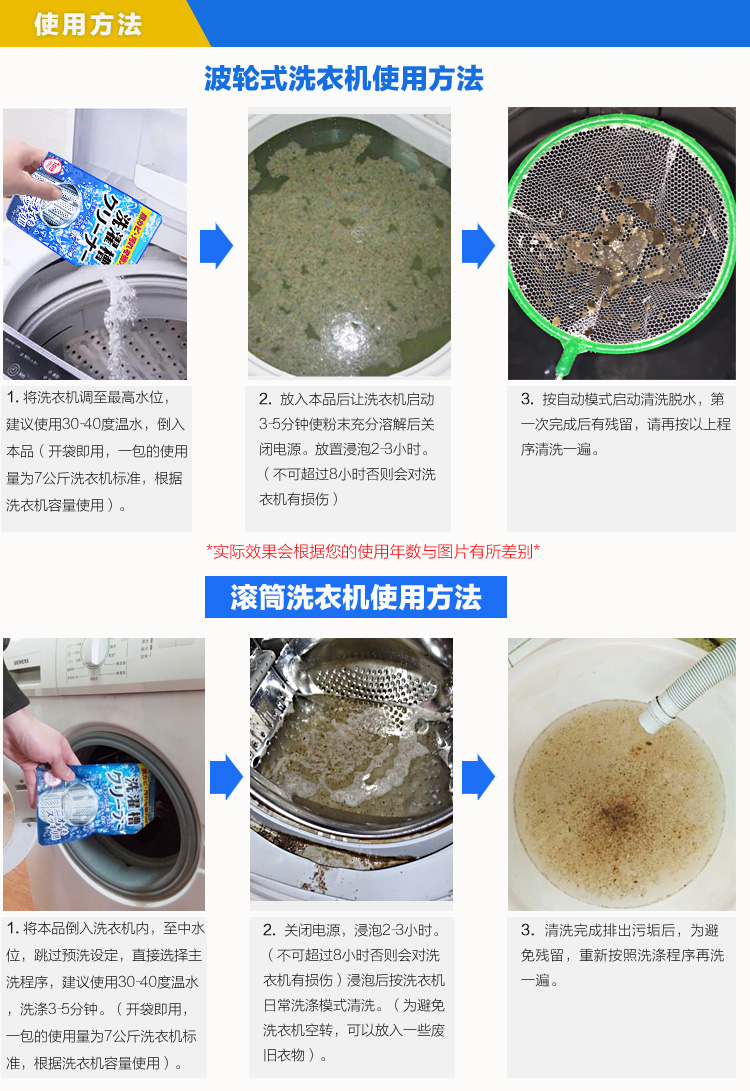 使用方法

波轮式洗衣机使用方法

洗濯槽クリーナー

1. 将洗衣机调至最高水位，建议使用30-40度温水，倒入本品（开袋即用，一包的使用量为7公斤洗衣机标准，根据洗衣机容量使用）。

2. 放入本品后让洗衣机启动3-5分钟使粉末充分溶解后关闭电源。放置浸泡2-3小时。（不可超过8小时否则会对洗衣机有损伤）

3. 按自动模式启动清洗脱水，第一次完成后有残留，请再按以上程序清洗一遍。

*实际效果会根据您的使用年数与图片有所差别*

滚筒洗衣机使用方法

SIEMENS

洗濯槽クリーナー

1. 将本品倒入洗衣机内，至中水位，跳过预洗设定，直接选择主洗程序，建议使用30-40度温水，洗涤3-5分钟。（开袋即用，一包的使用量为7公斤洗衣机标准，根据洗衣机容量使用）。

2. 关闭电源，浸泡2-3小时。（不可超过8小时否则会对洗衣机有损伤）浸泡后按洗衣机日常洗涤模式清洗。（为避免洗衣机空转，可以放入一些废旧衣物）。

3. 清洗完成排出污垢后，为避免残留，重新按照洗涤程序再洗一遍。