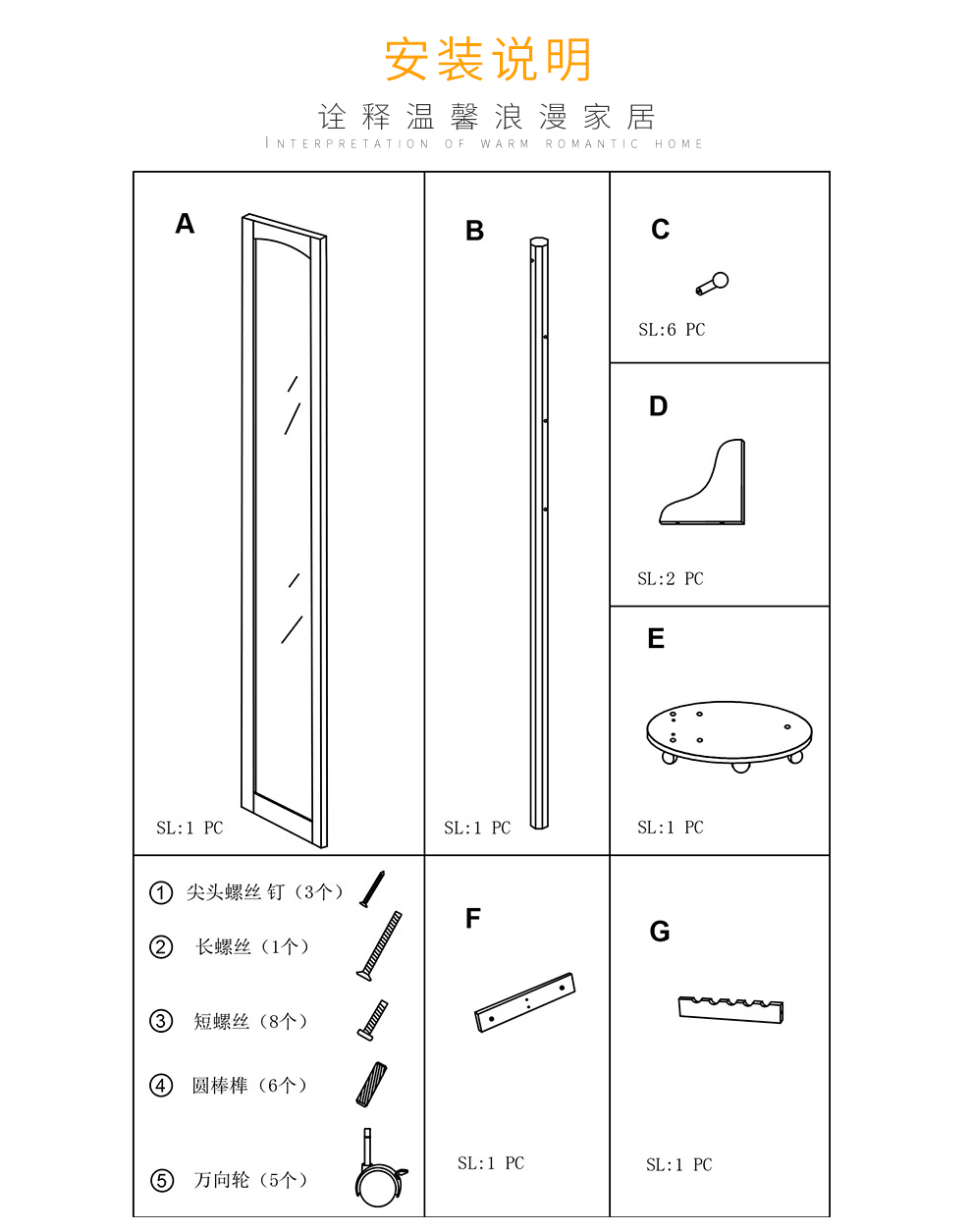 安装说明

诠释温馨浪漫家居

INTERPRETATION OF WARM ROMANTIC HOME

A

SL:1 PC

B

SL:1 PC

C

SL:6 PC

D

SL:2 PC

E

SL:1 PC

① 尖头螺丝钉（3个）

② 长螺丝（1个）

③ 短螺丝（8个）

④ 圆棒榫（6个）

⑤ 万向轮（5个）

F

SL:1 PC

G

SL:1 PC