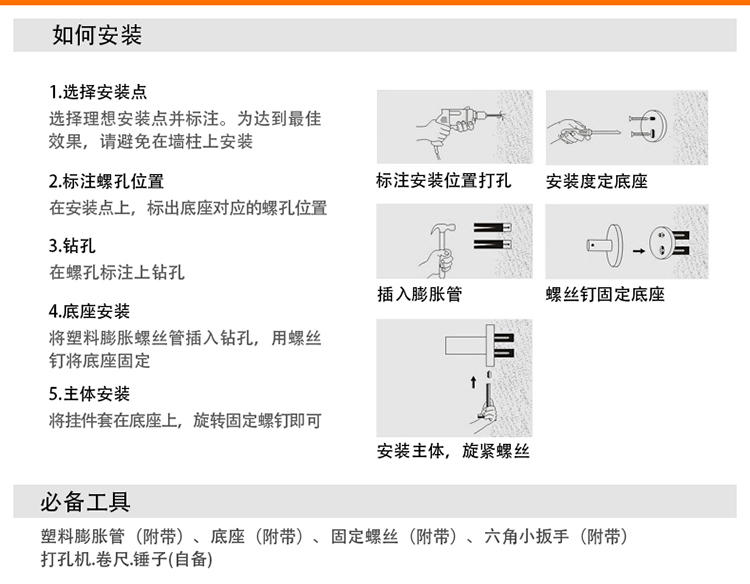 如何安装

1.选择安装点
选择理想安装点并标注。为达到最佳效果，请避免在墙柱上安装

2.标注螺孔位置
在安装点上，标出底座对应的螺孔位置

3.钻孔
在螺孔标注上钻孔

4.底座安装
将塑料膨胀螺丝管插入钻孔，用螺丝钉将底座固定

5.主体安装
将挂件套在底座上，旋转固定螺钉即可

标注安装位置打孔

安装度定底座

插入膨胀管

螺丝钉固定底座

安装主体，旋紧螺丝

必备工具

塑料膨胀管（附带）、底座（附带）、固定螺丝（附带）、六角小扳手（附带）
打孔机.卷尺.锤子(自备)