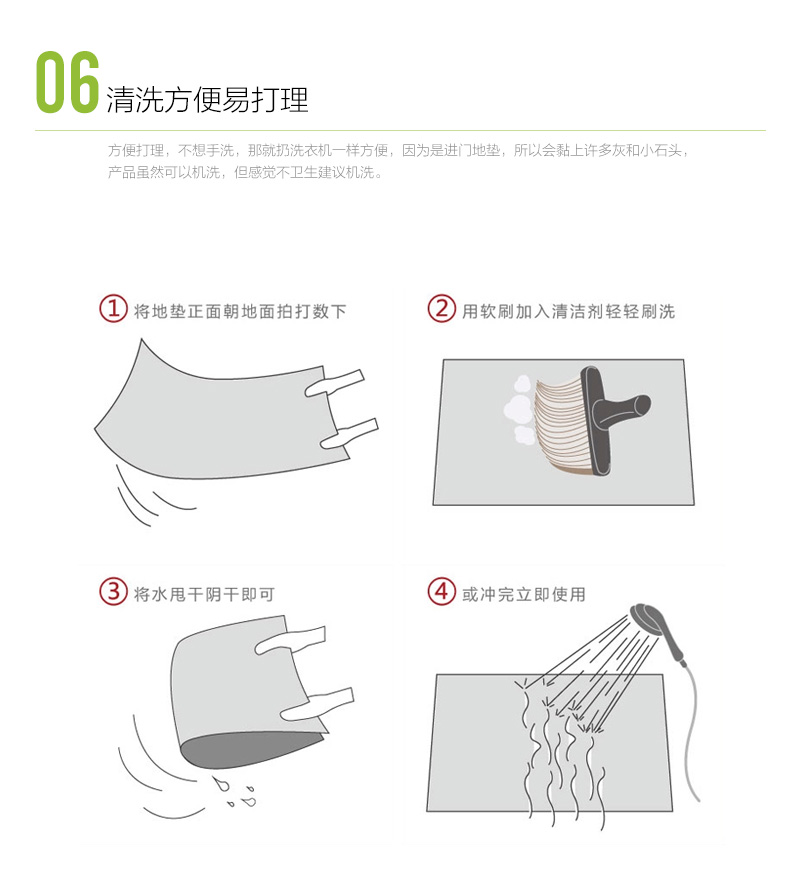 06 清洗方便易打理

方便打理，不想手洗，那就扔洗衣机一样方便，因为是进门地垫，所以会黏上许多灰和小石头，产品虽然可以机洗，但感觉不卫生建议机洗。

① 将地垫正面朝地面拍打数下

② 用软刷加入清洁剂轻轻刷洗

③ 将水甩干阴干即可

④ 或冲完立即使用