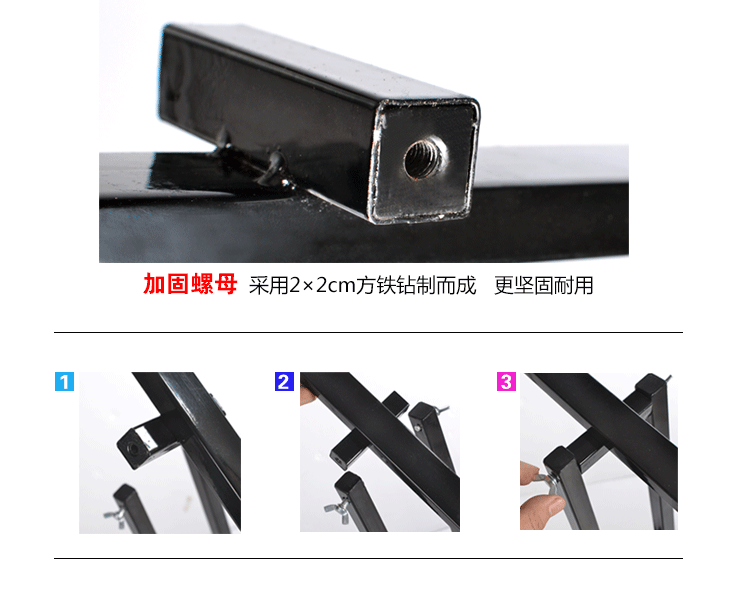 加固螺母 采用2×2cm方铁钻制而成 更坚固耐用

1

2

3