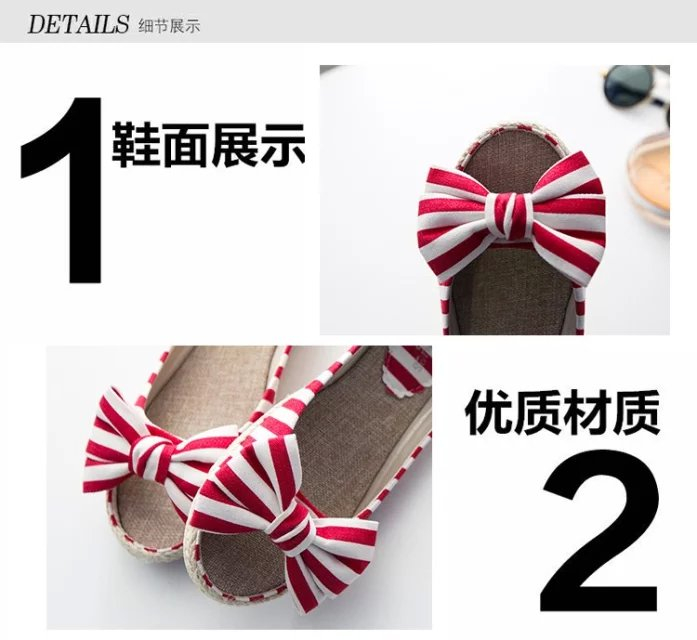 DETAILS 细节展示

1 鞋面展示

优质材质

2