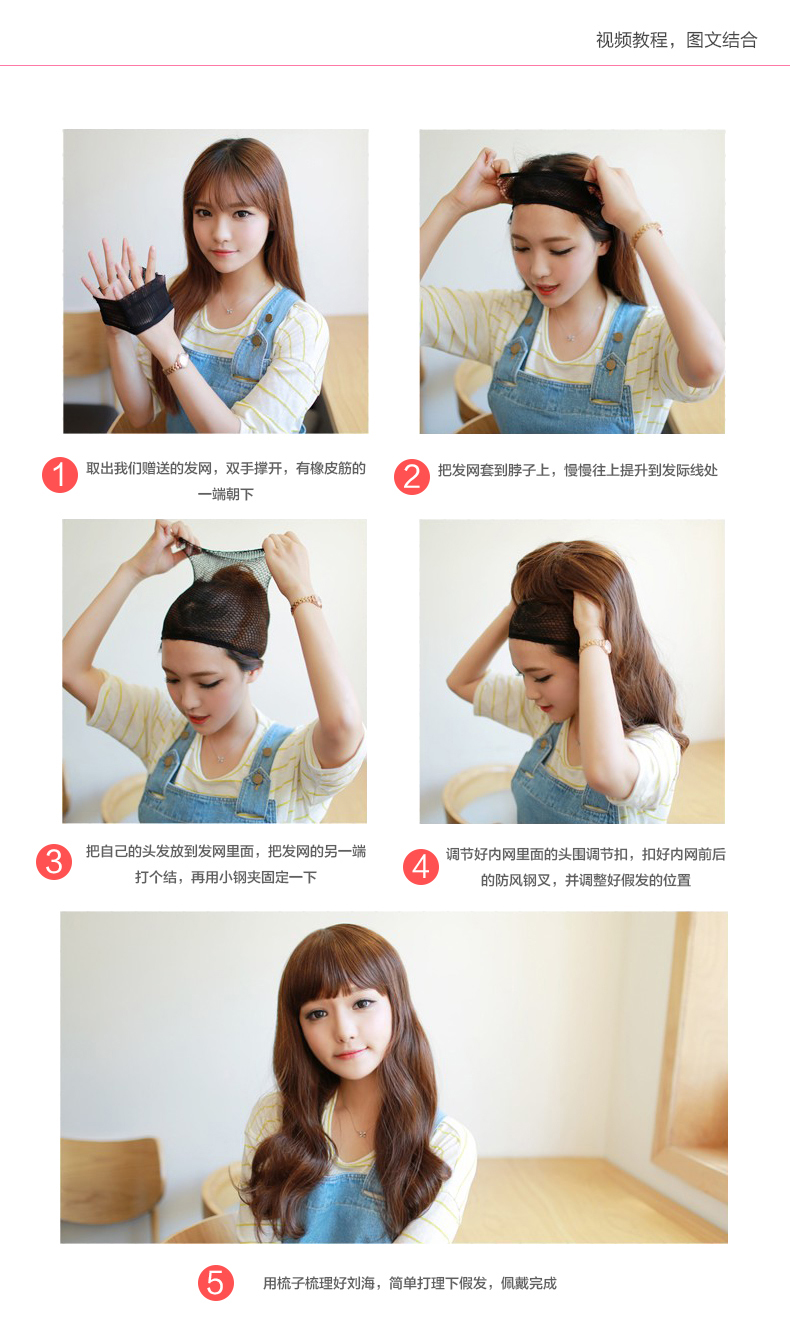 视频教程，图文结合

1 取出我们赠送的发网，双手撑开，有橡皮筋的一端朝下

2 把发网套到脖子上，慢慢往上提升到发际线处

3 把自己的头发放到发网里面，把发网的另一端打个结，再用小钢夹固定一下

4 调节好内网里面的头围调节扣，扣好内网前后的防风钢叉，并调整好假发的位置

5 用梳子梳理好刘海，简单打理下假发，佩戴完成