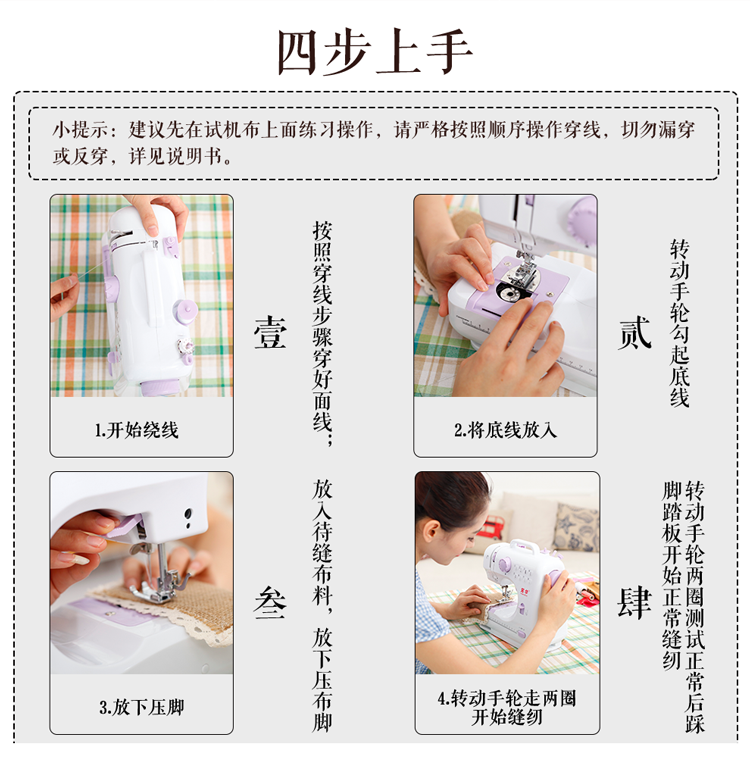 四步上手

小提示：建议先在试机布上面练习操作，请严格按照顺序操作穿线，切勿漏穿或反穿，详见说明书。

1.开始绕线

壹

按照穿线步骤穿好面线；

2.将底线放入

贰

转动手轮勾起底线

3.放下压脚

叁

放入待缝布料，放下压布脚

4.转动手轮走两圈开始缝纫

肆

转动手轮两圈测试正常后踩脚踏板开始正常缝纫