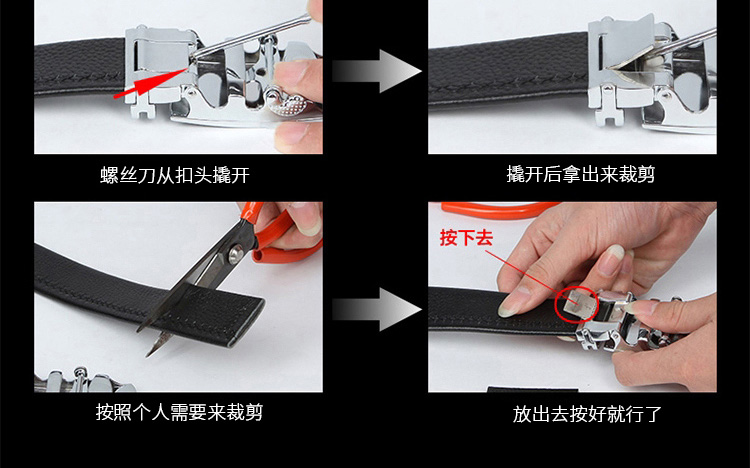 螺丝刀从扣头撬开

撬开后拿出来裁剪

按照个人需要来裁剪

按下去

放出去按好就行了