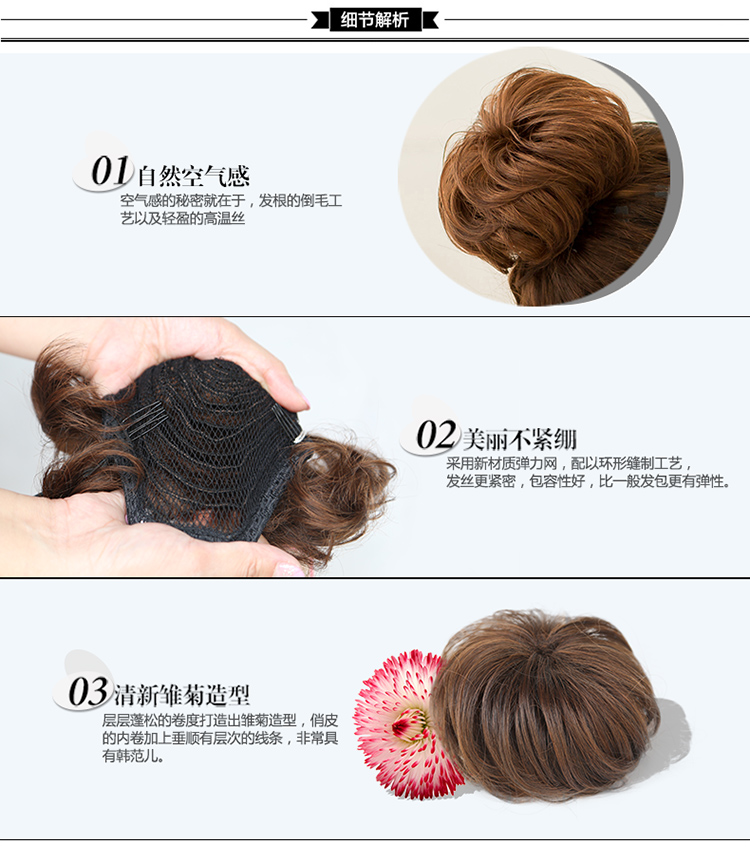 细节解析

01 自然空气感

空气感的秘密就在于，发根的倒毛工艺以及轻盈的高温丝

02 美丽不紧绷

采用新材质弹力网，配以环形缝制工艺，发丝更紧密，包容性好，比一般发包更有弹性。

03 清新雏菊造型

层层蓬松的卷度打造出雏菊造型，俏皮的内卷加上垂顺有层次的线条，非常具有韩范儿。