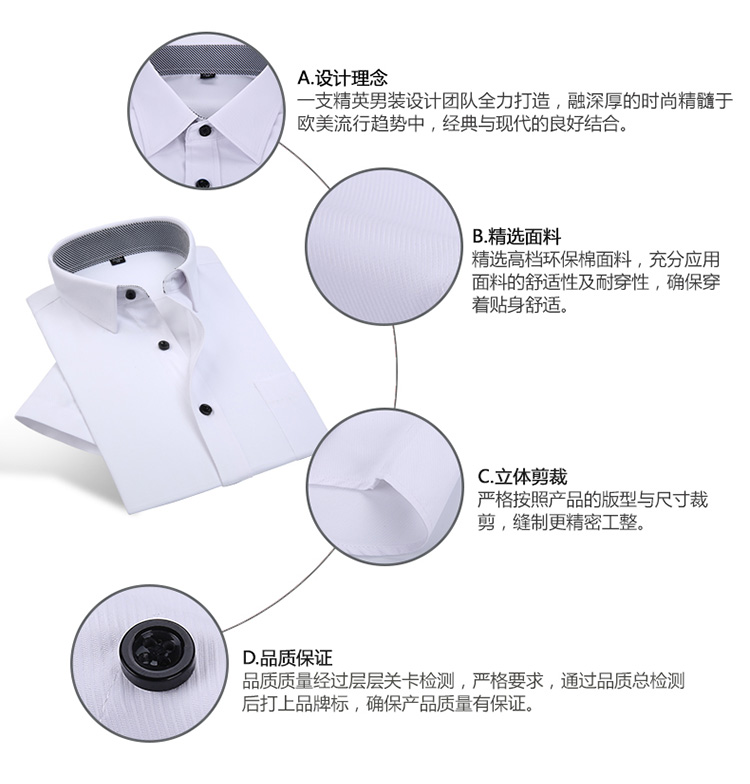 A.设计理念
一支精英男装设计团队全力打造，融深厚的时尚精髓于欧美流行趋势中，经典与现代的良好结合。

B.精选面料
精选高档环保棉面料，充分应用面料的舒适性及耐穿性，确保穿着贴身舒适。

C.立体剪裁
严格按照产品的版型与尺寸裁剪，缝制更精密工整。

D.品质保证
品质质量经过层层关卡检测，严格要求，通过品质总检测后打上品牌标，确保产品质量有保证。