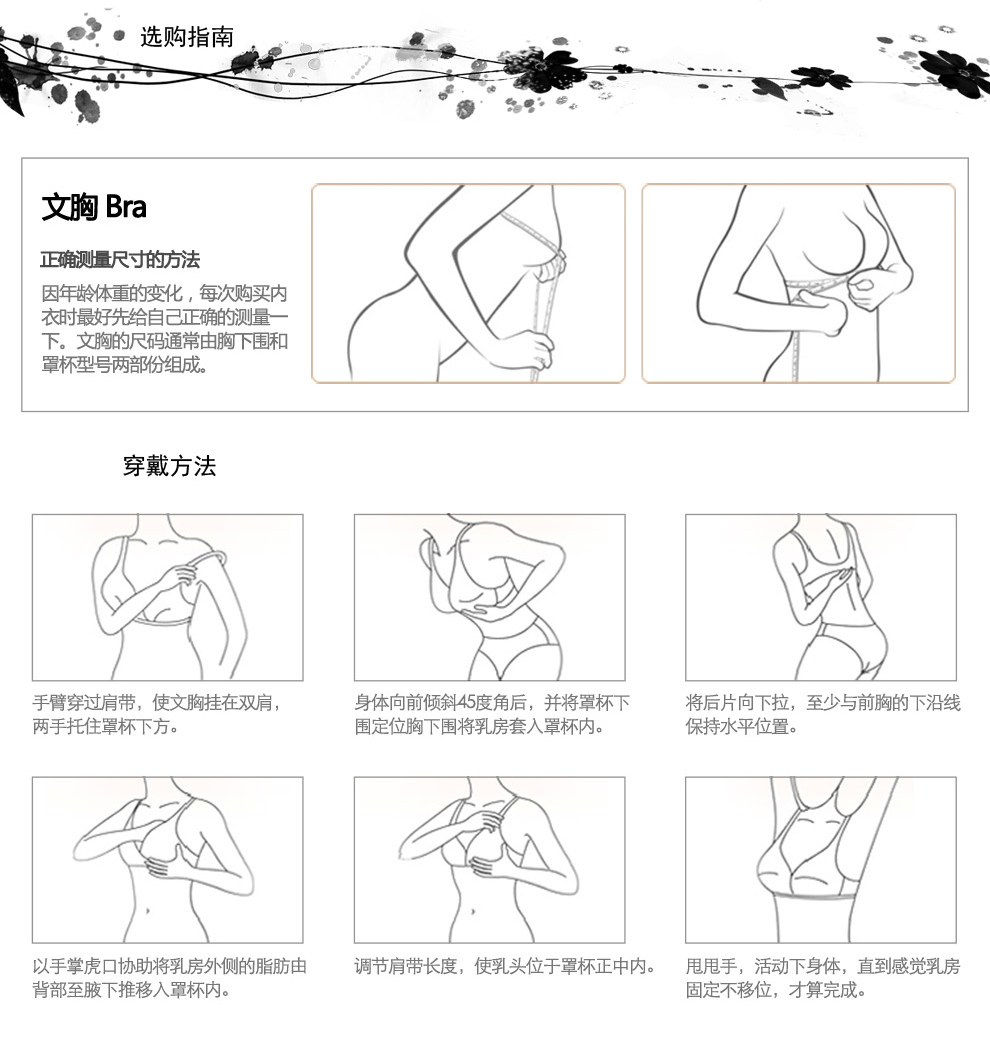 选购指南

文胸 Bra

正确测量尺寸的方法

因年龄体重的变化，每次购买内衣时最好先给自己正确的测量一下。文胸的尺码通常由胸下围和罩杯型号两部份组成。

穿戴方法

手臂穿过肩带，使文胸挂在双肩，两手托住罩杯下方。

身体向前倾斜45度角后，并将罩杯下围定位胸下围将乳房套入罩杯内。

将后片向下拉，至少与前胸的下沿线保持水平位置。

以手掌虎口协助将乳房外侧的脂肪由背部至腋下推移入罩杯内。

调节肩带长度，使乳头位于罩杯正中内。

甩甩手，活动下身体，直到感觉乳房固定不移位，才算完成。