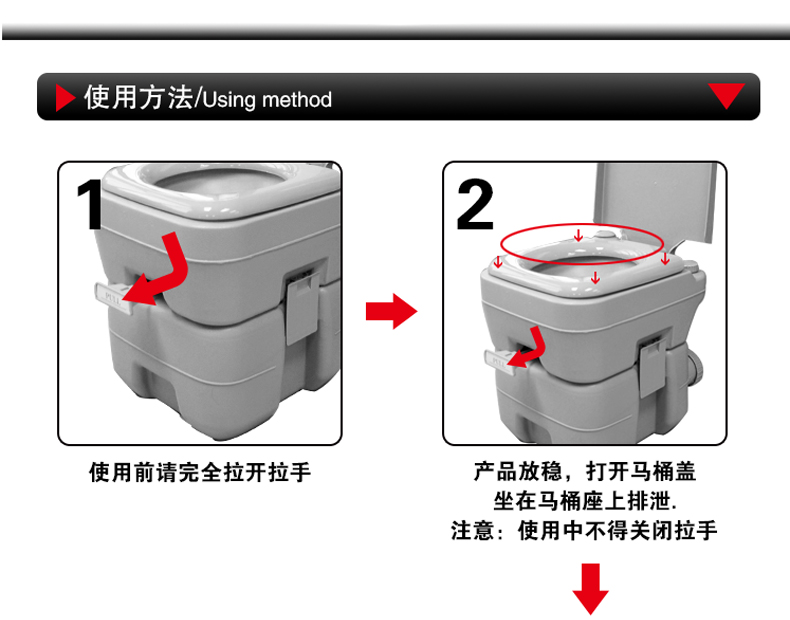 使用方法/Using method

1

使用前请完全拉开拉手

2

产品放稳，打开马桶盖
坐在马桶座上排泄.
注意：使用中不得关闭拉手