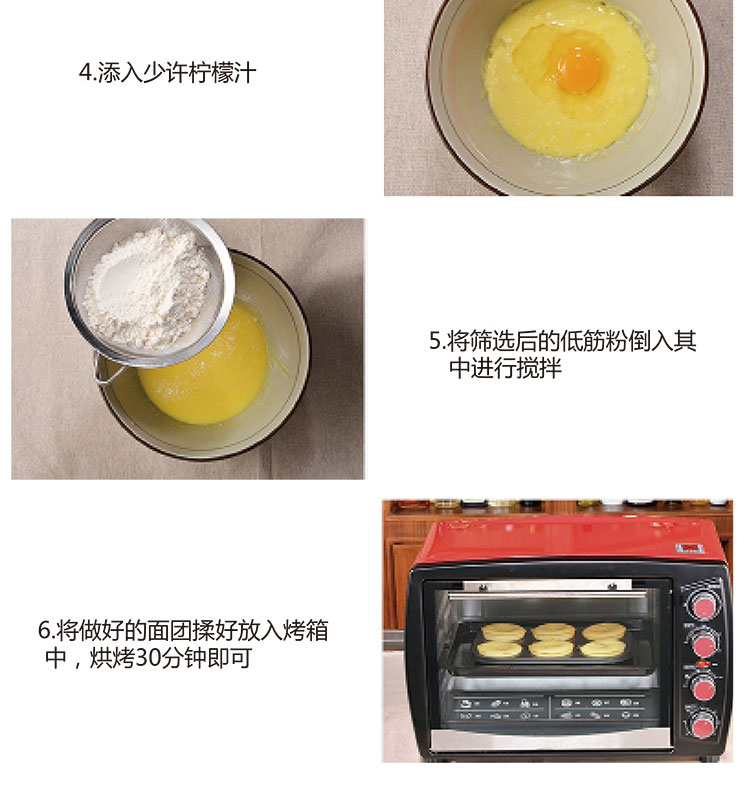 4.添入少许柠檬汁

5.将筛选后的低筋粉倒入其中进行搅拌

6.将做好的面团揉好放入烤箱中，烘烤30分钟即可