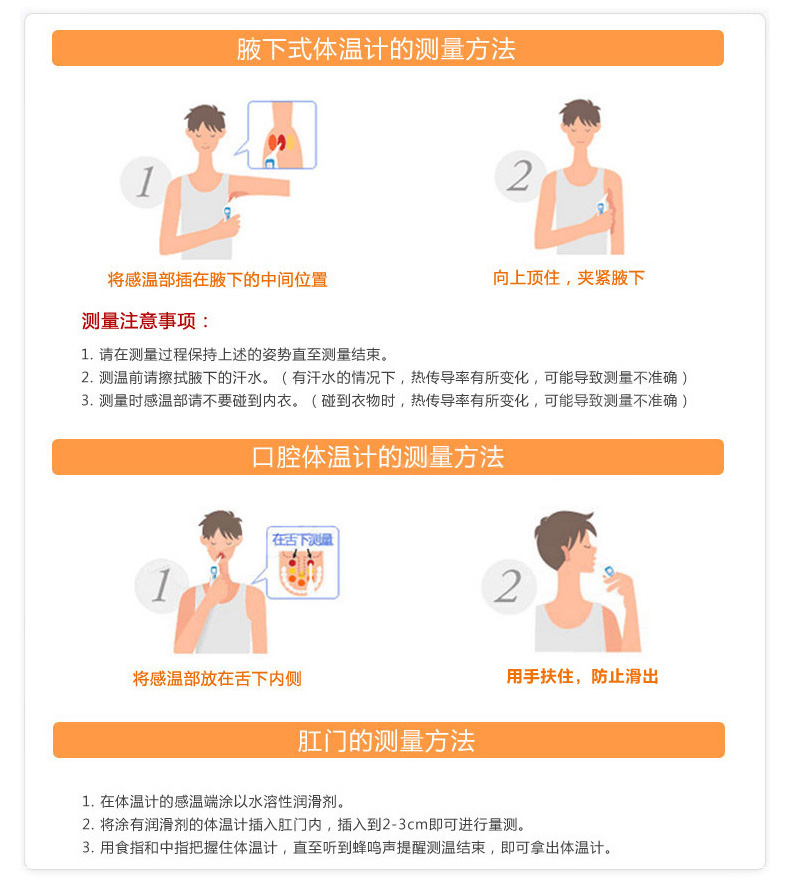 腋下式体温计的测量方法

1

将感温部插在腋下的中间位置

2

向上顶住，夹紧腋下

测量注意事项：

1. 请在测量过程保持上述的姿势直至测量结束。
2. 测温前请擦拭腋下的汗水。（有汗水的情况下，热传导率有所变化，可能导致测量不准确）
3. 测量时感温部请不要碰到内衣。（碰到衣物时，热传导率有所变化，可能导致测量不准确）

口腔体温计的测量方法

1

在舌下测量

将感温部放在舌下内侧

2

用手扶住，防止滑出

肛门的测量方法

1. 在体温计的感温端涂以水溶性润滑剂。
2. 将涂有润滑剂的体温计插入肛门内，插入到2-3cm即可进行量测。
3. 用食指和中指把握住体温计，直至听到蜂鸣声提醒测温结束，即可拿出体温计。