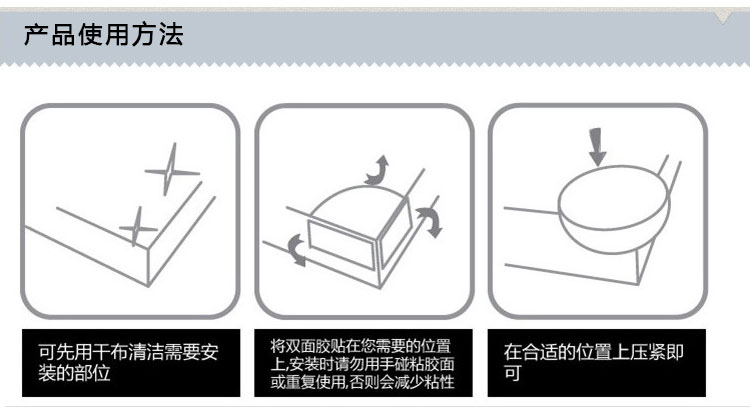 产品使用方法

可先用干布清洁需要安装的部位

将双面胶贴在您需要的位置上,安装时请勿用手碰粘胶面或重复使用,否则会减少粘性

在合适的位置上压紧即可