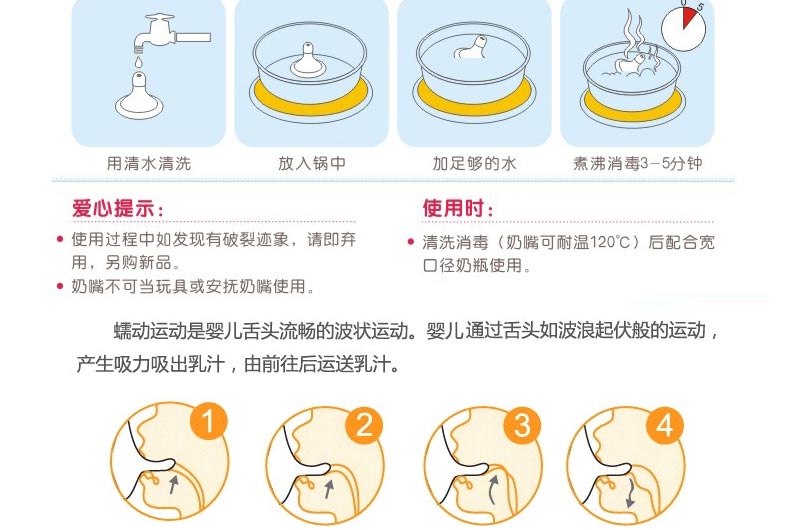 0 5

用清水清洗

放入锅中

加足够的水

煮沸消毒3－5分钟

爱心提示：

• 使用过程中如发现有破裂迹象，请即弃用，另购新品。

• 奶嘴不可当玩具或安抚奶嘴使用。

使用时：

• 清洗消毒（奶嘴可耐温120℃）后配合宽口径奶瓶使用。

蠕动运动是婴儿舌头流畅的波状运动。婴儿通过舌头如波浪起伏般的运动，产生吸力吸出乳汁，由前往后运送乳汁。

1

2

3

4