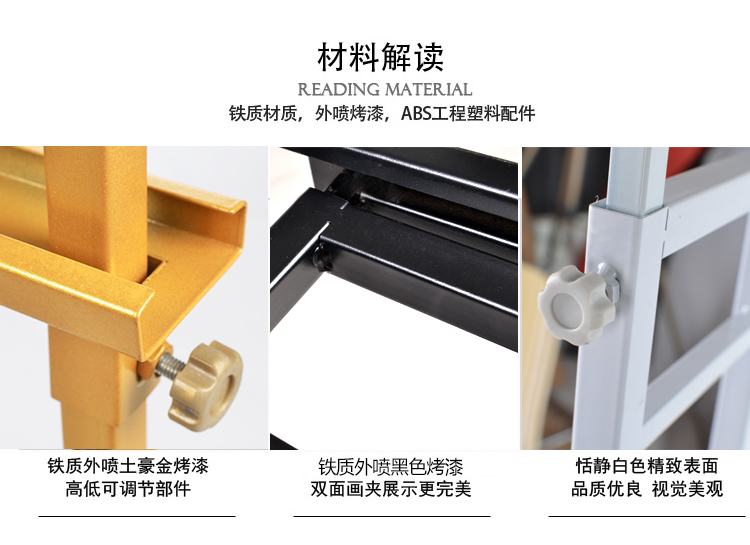 材料解读
READING MATERIAL
铁质材质，外喷烤漆，ABS工程塑料配件

铁质外喷土豪金烤漆
高低可调节部件

铁质外喷黑色烤漆
双面画夹展示更完美

恬静白色精致表面
品质优良 视觉美观