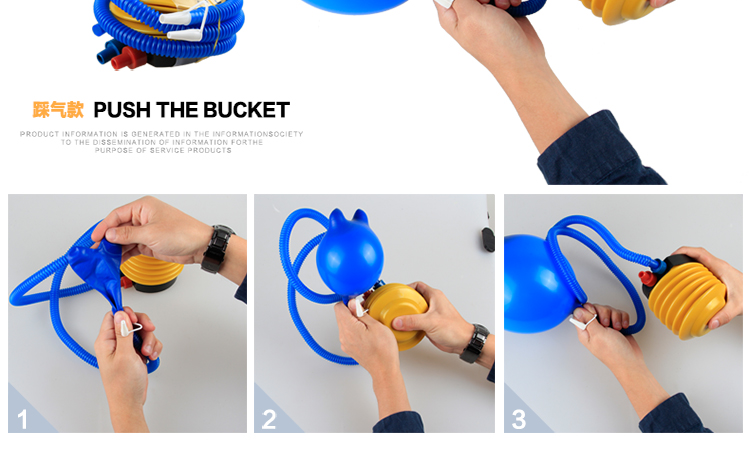 踩气款 PUSH THE BUCKET

PRODUCT INFORMATION IS GENERATED IN THE INFORMATIONSOCIETY TO THE DISSEMINATION OF INFORMATION FORTHE PURPOSE OF SERVICE PRODUCTS

1

2

3