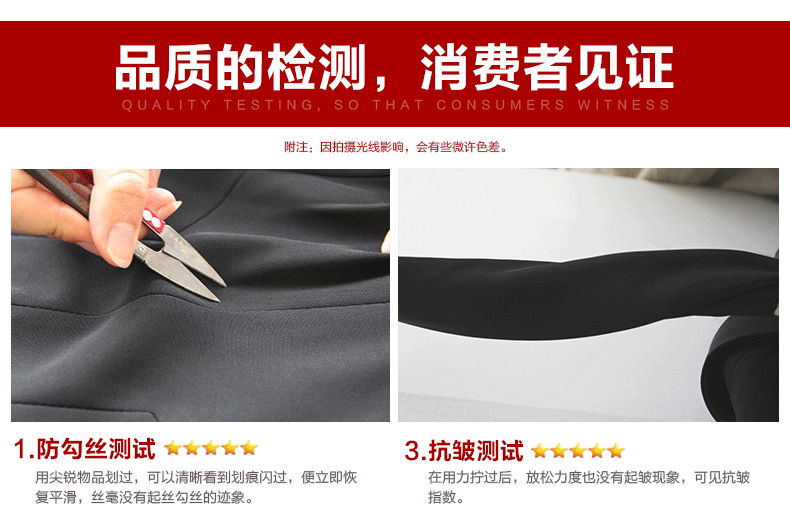 品质的检测，消费者见证
QUALITY TESTING, SO THAT CONSUMERS WITNESS

附注：因拍摄光线影响，会有些微许色差。

1.防勾丝测试 ★★★★★

用尖锐物品划过，可以清晰看到划痕闪过，便立即恢复平滑，丝毫没有起丝勾丝的迹象。

3.抗皱测试 ★★★★★

在用力拧过后，放松力度也没有起皱现象，可见抗皱指数。