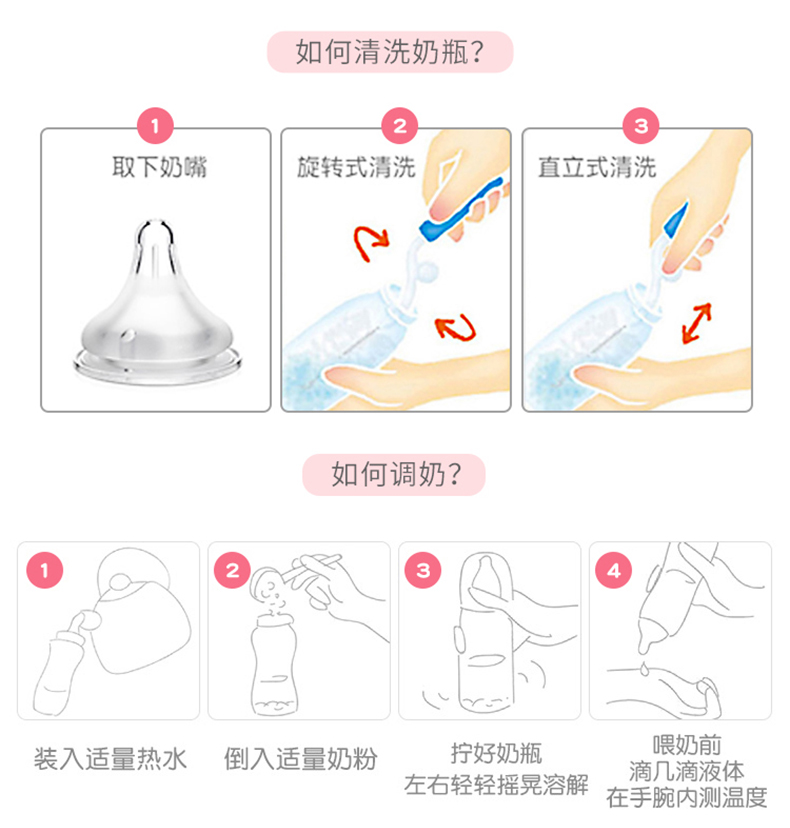 如何清洗奶瓶？

1
取下奶嘴

2
旋转式清洗

3
直立式清洗

如何调奶？

1
装入适量热水

2
倒入适量奶粉

3
拧好奶瓶
左右轻轻摇晃溶解

4
喂奶前
滴几滴液体
在手腕内测温度