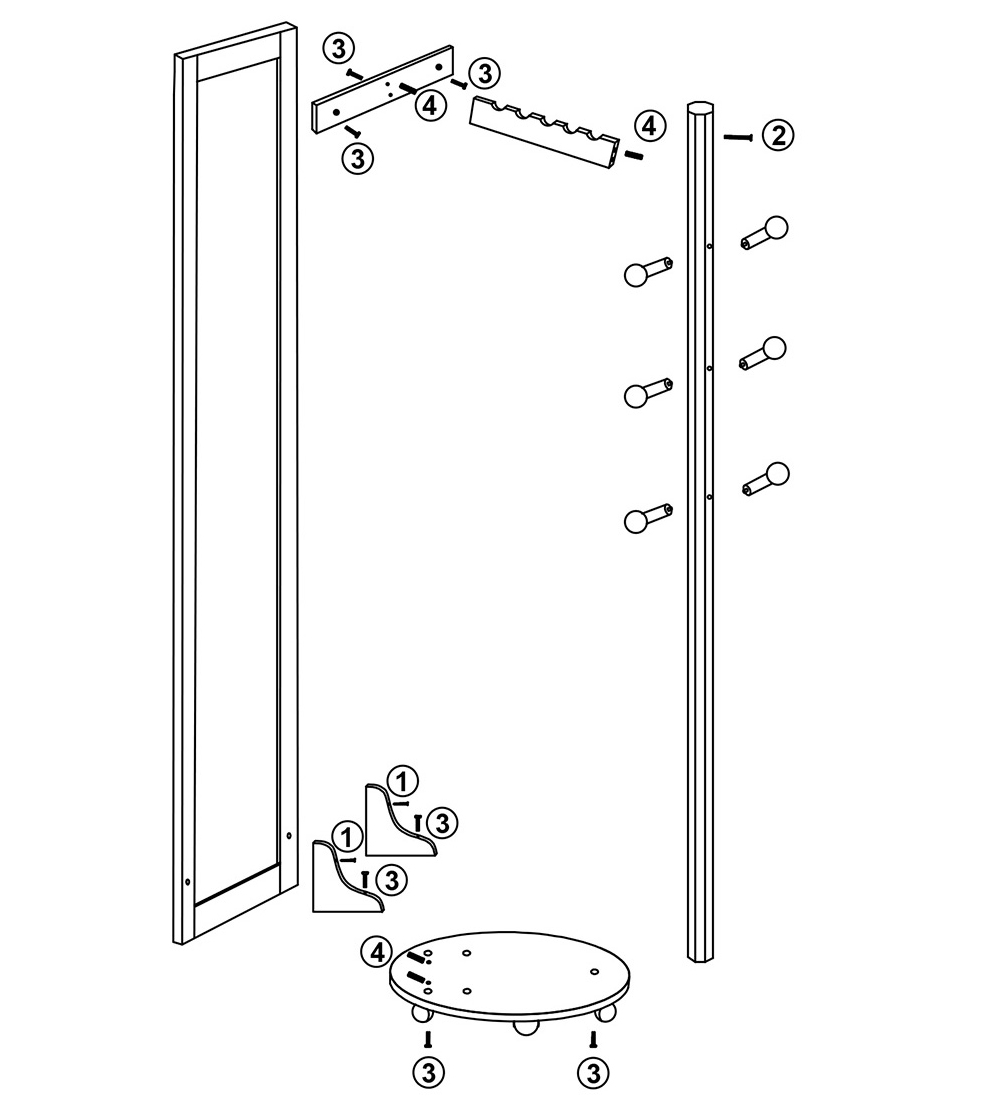 3
3
4
3
4
2
1
3
1
3
4
3
3