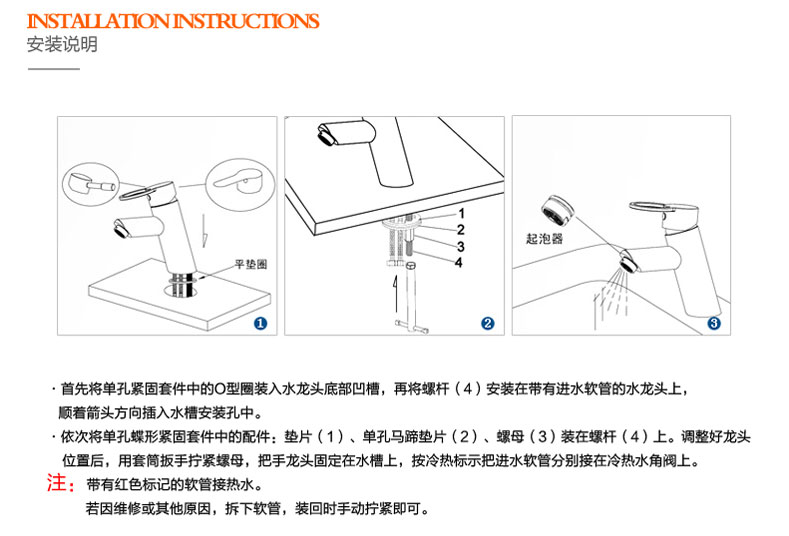 INSTALLATION INSTRUCTIONS
安装说明

平垫圈
1

1
2
3
4
2

起泡器
3

· 首先将单孔紧固套件中的O型圈装入水龙头底部凹槽，再将螺杆（4）安装在带有进水软管的水龙头上，顺着箭头方向插入水槽安装孔中。

· 依次将单孔蝶形紧固套件中的配件：垫片（1）、单孔马蹄垫片（2）、螺母（3）装在螺杆（4）上。调整好龙头位置后，用套筒扳手拧紧螺母，把手龙头固定在水槽上，按冷热标示把进水软管分别接在冷热水角阀上。

注：带有红色标记的软管接热水。
若因维修或其他原因，拆下软管，装回时手动拧紧即可。