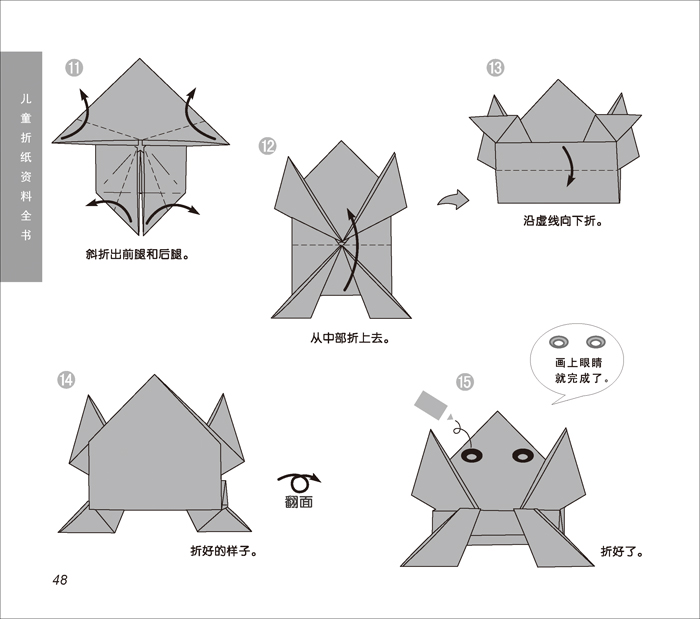 儿童折纸资料全书

⑪
斜折出前腿和后腿。

⑫
从中部折上去。

⑬
沿虚线向下折。

⑭
折好的样子。

翻面

⑮
画上眼睛就完成了。

折好了。

48