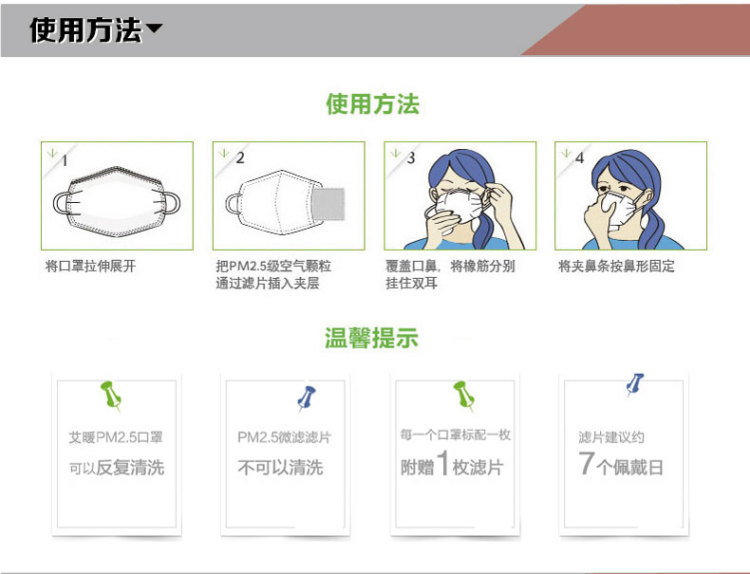 使用方法

使用方法

1
将口罩拉伸展开

2
把PM2.5级空气颗粒通过滤片插入夹层

3
覆盖口鼻，将橡筋分别挂住双耳

4
将夹鼻条按鼻形固定

温馨提示

艾暖PM2.5口罩
可以反复清洗

PM2.5微滤滤片
不可以清洗

每一个口罩标配一枚
附赠1枚滤片

滤片建议约
7个佩戴日