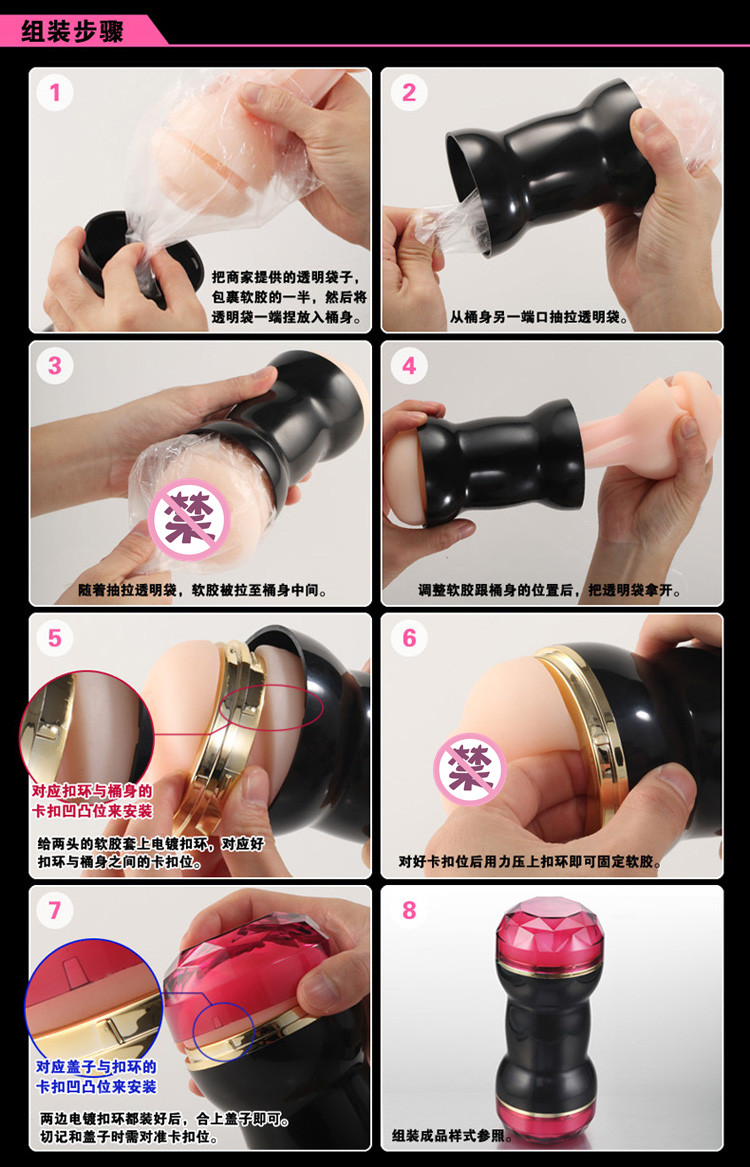 组装步骤

1
把商家提供的透明袋子，包裹软胶的一半，然后将透明袋一端捏放入桶身。

2
从桶身另一端口抽拉透明袋。

3
禁
随着抽拉透明袋，软胶被拉至桶身中间。

4
调整软胶跟桶身的位置后，把透明袋拿开。

5
对应扣环与桶身的卡扣凹凸位来安装
给两头的软胶套上电镀扣环，对应好扣环与桶身之间的卡扣位。

6
禁
对好卡扣位后用力压上扣环即可固定软胶。

7
对应盖子与扣环的卡扣凹凸位来安装
两边电镀扣环都装好后，合上盖子即可。切记和盖子时需对准卡扣位。

8
组装成品样式参照。