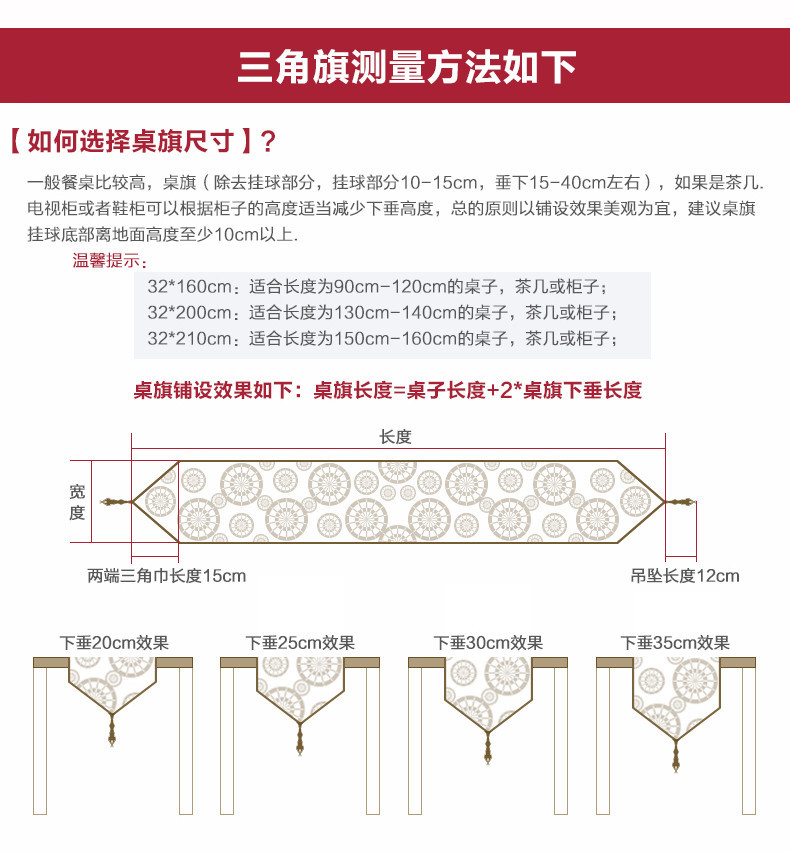 三角旗测量方法如下

【如何选择桌旗尺寸】？

一般餐桌比较高，桌旗（除去挂球部分，挂球部分10-15cm，垂下15-40cm左右），如果是茶几.电视柜或者鞋柜可以根据柜子的高度适当减少下垂高度，总的原则以铺设效果美观为宜，建议桌旗挂球底部离地面高度至少10cm以上.

温馨提示：

32*160cm：适合长度为90cm-120cm的桌子，茶几或柜子；
32*200cm：适合长度为130cm-140cm的桌子，茶几或柜子；
32*210cm：适合长度为150cm-160cm的桌子，茶几或柜子；

桌旗铺设效果如下：桌旗长度=桌子长度+2*桌旗下垂长度

长度

宽度

两端三角巾长度15cm

吊坠长度12cm

下垂20cm效果

下垂25cm效果

下垂30cm效果

下垂35cm效果