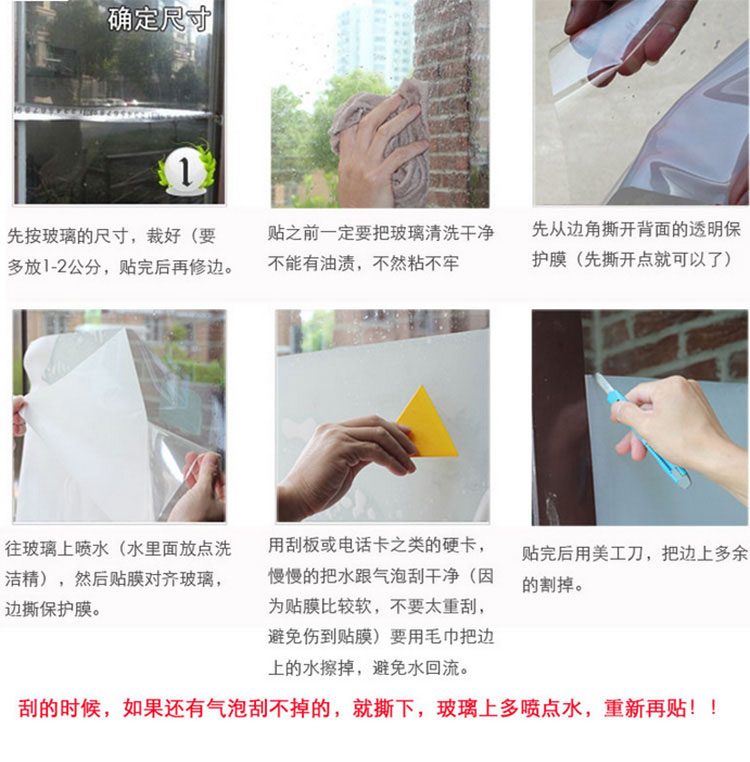 确定尺寸

1

先按玻璃的尺寸，裁好（要多放1-2公分，贴完后再修边。

贴之前一定要把玻璃清洗干净不能有油渍，不然粘不牢

先从边角撕开背面的透明保护膜（先撕开点就可以了）

往玻璃上喷水（水里面放点洗洁精），然后贴膜对齐玻璃，边撕保护膜。

用刮板或电话卡之类的硬卡，慢慢的把水跟气泡刮干净（因为贴膜比较软，不要太重刮，避免伤到贴膜）要用毛巾把边上的水擦掉，避免水回流。

贴完后用美工刀，把边上多余的割掉。

刮的时候，如果还有气泡刮不掉的，就撕下，玻璃上多喷点水，重新再贴！！