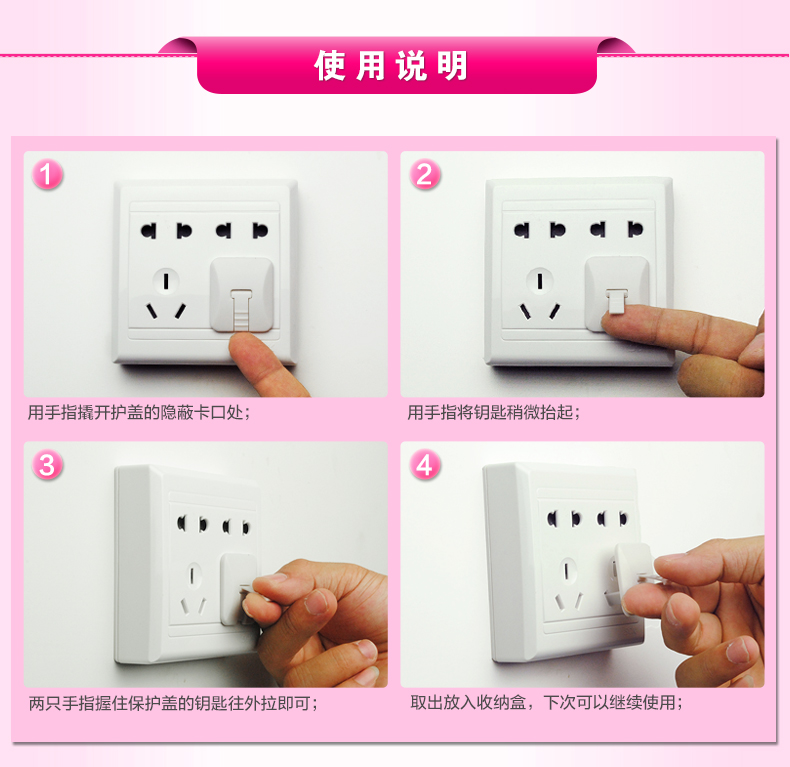 使用说明

1

用手指撬开护盖的隐蔽卡口处；

2

用手指将钥匙稍微抬起；

3

两只手指握住保护盖的钥匙往外拉即可；

4

取出放入收纳盒，下次可以继续使用；