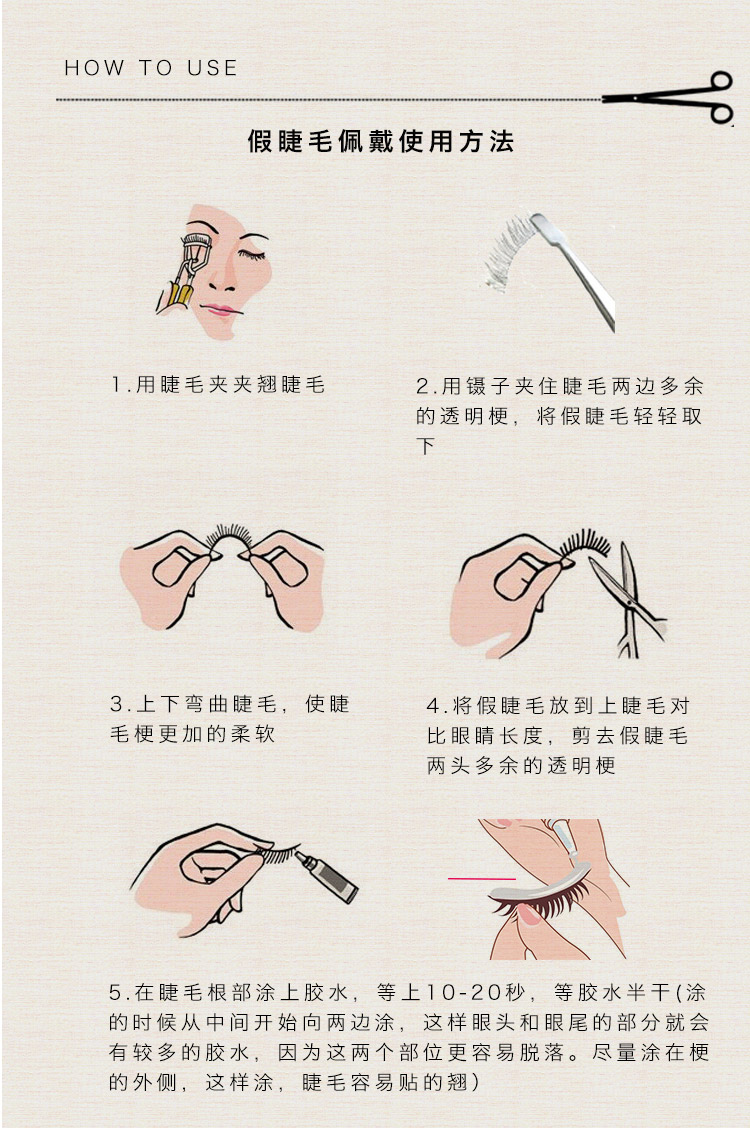 HOW TO USE

假睫毛佩戴使用方法

1.用睫毛夹夹翘睫毛

2.用镊子夹住睫毛两边多余的透明梗，将假睫毛轻轻取下

3.上下弯曲睫毛，使睫毛梗更加的柔软

4.将假睫毛放到上睫毛对比眼睛长度，剪去假睫毛两头多余的透明梗

5.在睫毛根部涂上胶水，等上10-20秒，等胶水半干(涂的时候从中间开始向两边涂，这样眼头和眼尾的部分就会有较多的胶水，因为这两个部位更容易脱落。尽量涂在梗的外侧，这样涂，睫毛容易贴的翘)