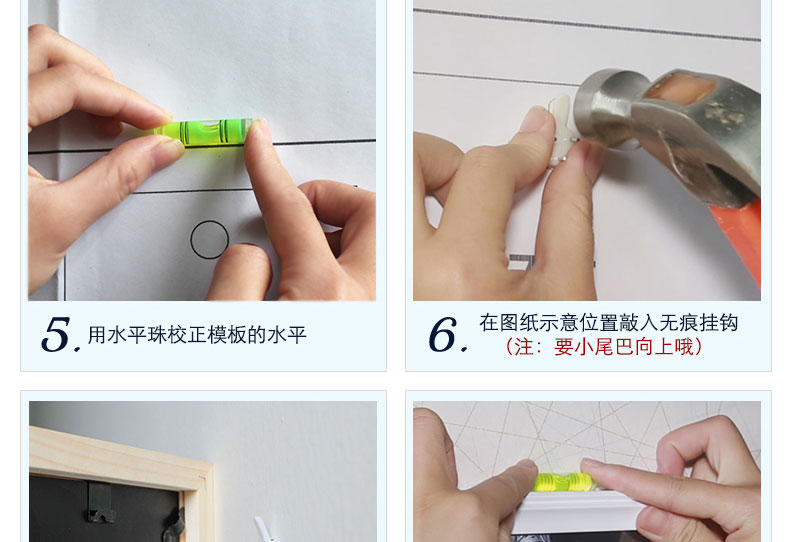 5. 用水平珠校正模板的水平

6. 在图纸示意位置敲入无痕挂钩
（注：要小尾巴向上哦）