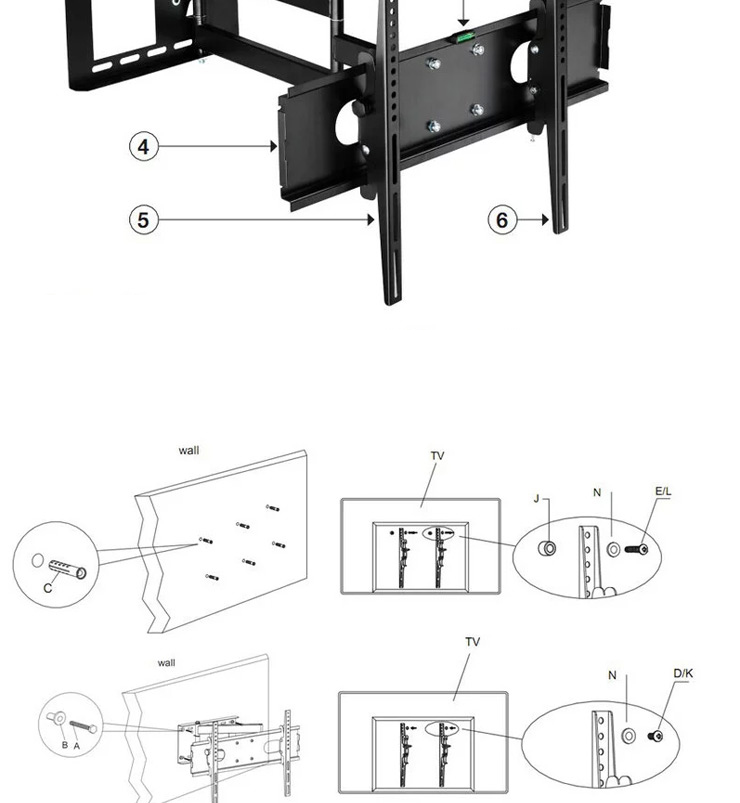 4

5

6

wall

C

TV

J

N

E/L

wall

B A

TV

N

D/K