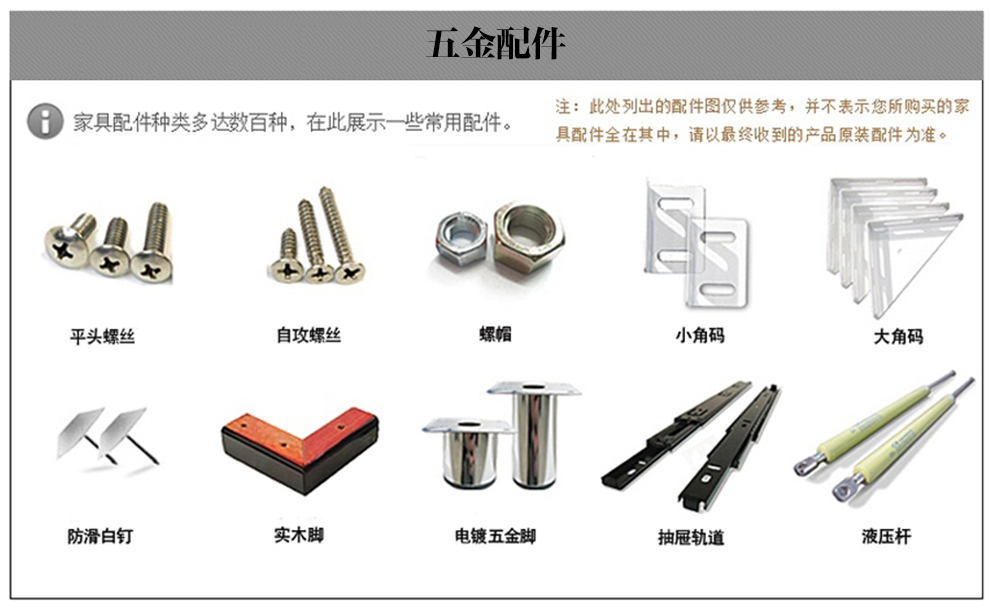 五金配件

家具配件种类多达数百种，在此展示一些常用配件。

注：此处列出的配件图仅供参考，并不表示您所购买的家具配件全在其中，请以最终收到的产品原装配件为准。

平头螺丝

自攻螺丝

螺帽

小角码

大角码

防滑白钉

实木脚

电镀五金脚

抽屉轨道

液压杆