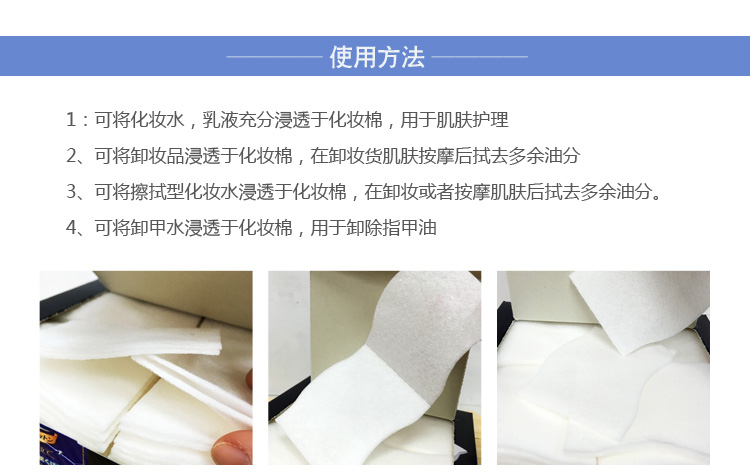 使用方法

1：可将化妆水，乳液充分浸透于化妆棉，用于肌肤护理

2、可将卸妆品浸透于化妆棉，在卸妆货肌肤按摩后拭去多余油分

3、可将擦拭型化妆水浸透于化妆棉，在卸妆或者按摩肌肤后拭去多余油分。

4、可将卸甲水浸透于化妆棉，用于卸除指甲油