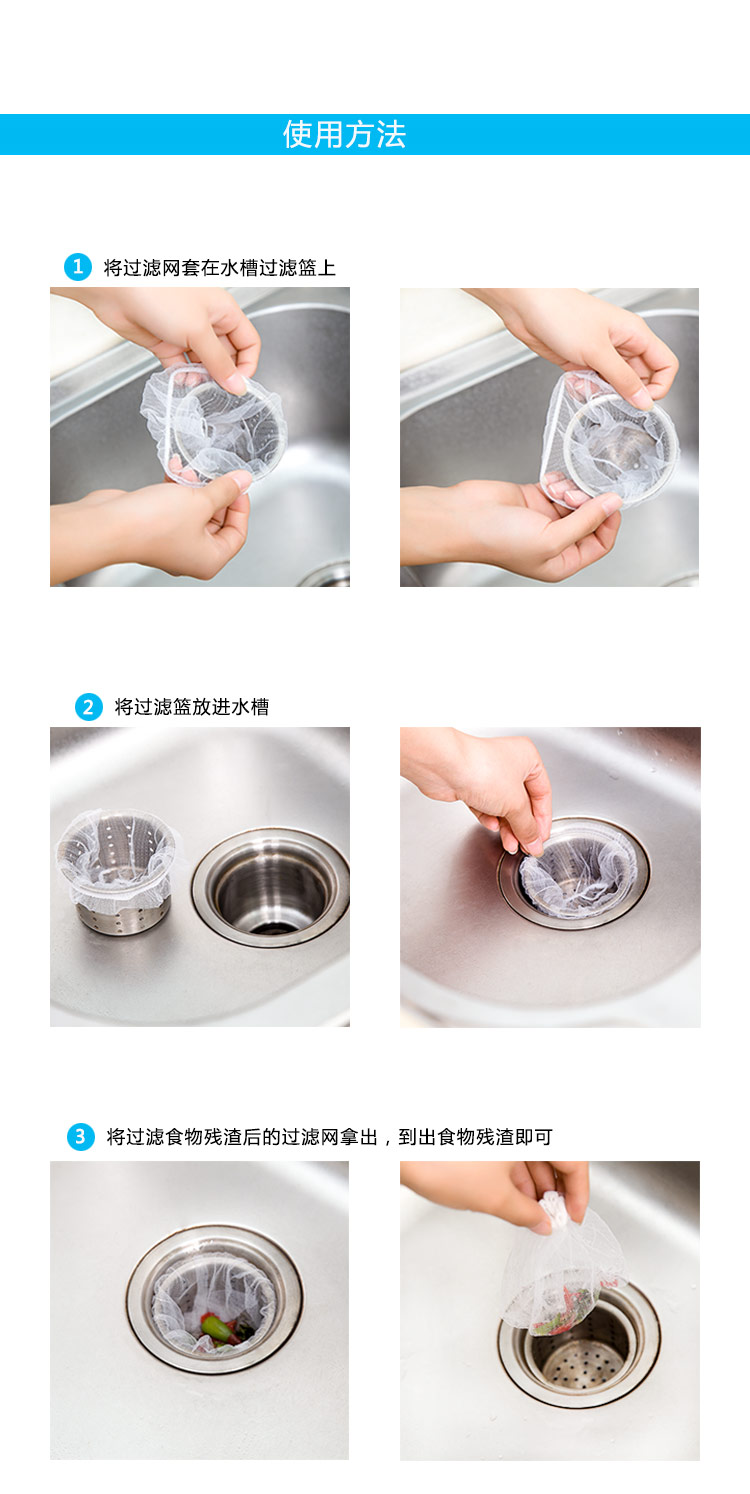 使用方法

1 将过滤网套在水槽过滤篮上

2 将过滤篮放进水槽

3 将过滤食物残渣后的过滤网拿出，到出食物残渣即可