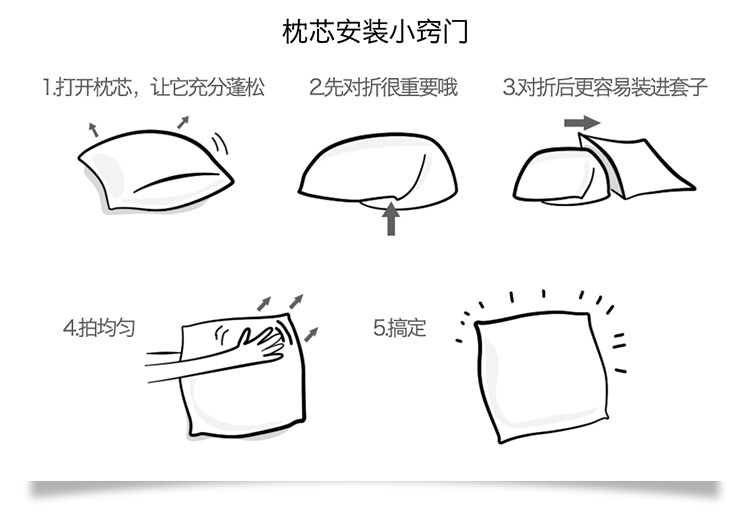 枕芯安装小窍门

1.打开枕芯，让它充分蓬松

2.先对折很重要哦

3.对折后更容易装进套子

4.拍均匀

5.搞定