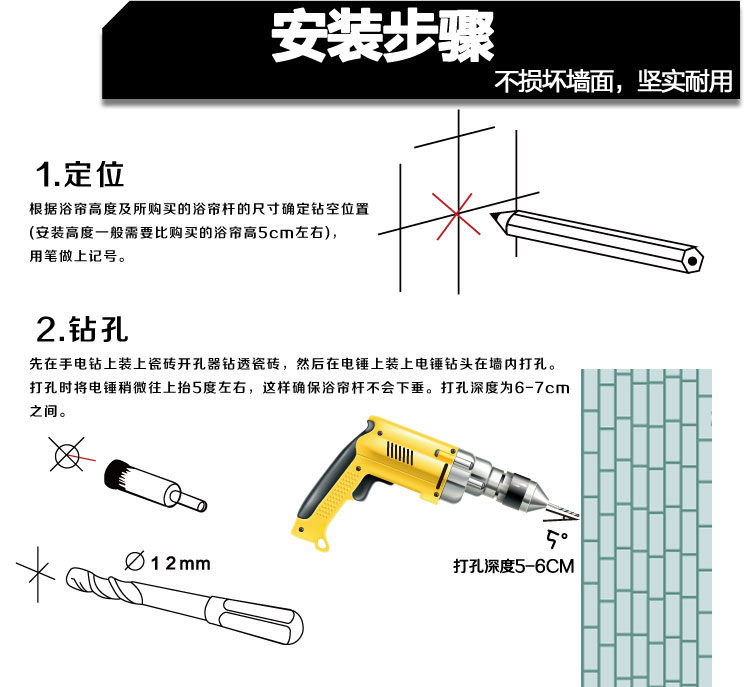 安装步骤

不损坏墙面，坚实耐用

1.定位

根据浴帘高度及所购买的浴帘杆的尺寸确定钻空位置(安装高度一般需要比购买的浴帘高5cm左右)，用笔做上记号。

2.钻孔

先在手电钻上装上瓷砖开孔器钻透瓷砖，然后在电锤上装上电锤钻头在墙内打孔。打孔时将电锤稍微往上抬5度左右，这样确保浴帘杆不会下垂。打孔深度为6-7cm之间。

∅12mm

5°

打孔深度5-6CM